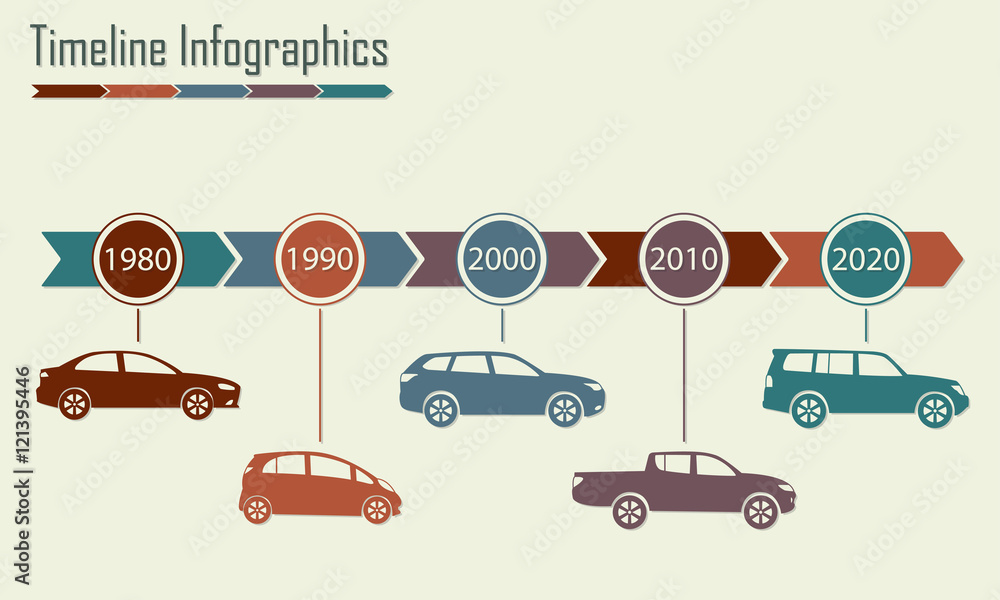 Timeline Infographics

1980

1990

2000

2010

2020

Adobe Stock | #121395446