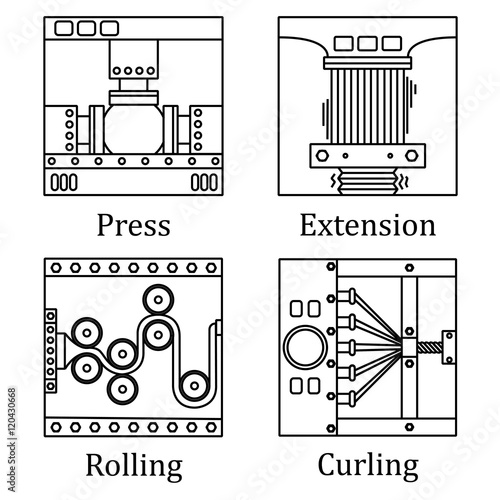 Press

Extension

Rolling

Curling

Adobe Stock | #120430668