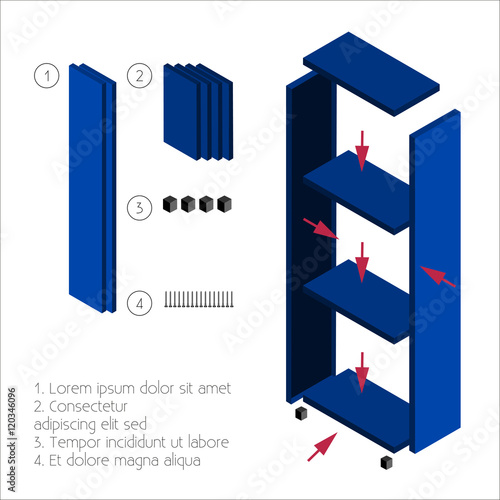 1

2

3

4

1. Lorem ipsum dolor sit amet
2. Consectetur adipiscing elit sed
3. Tempor incididunt ut labore
4. Et dolore magna aliqua

Adobe Stock | #120346096

Adobe Stock