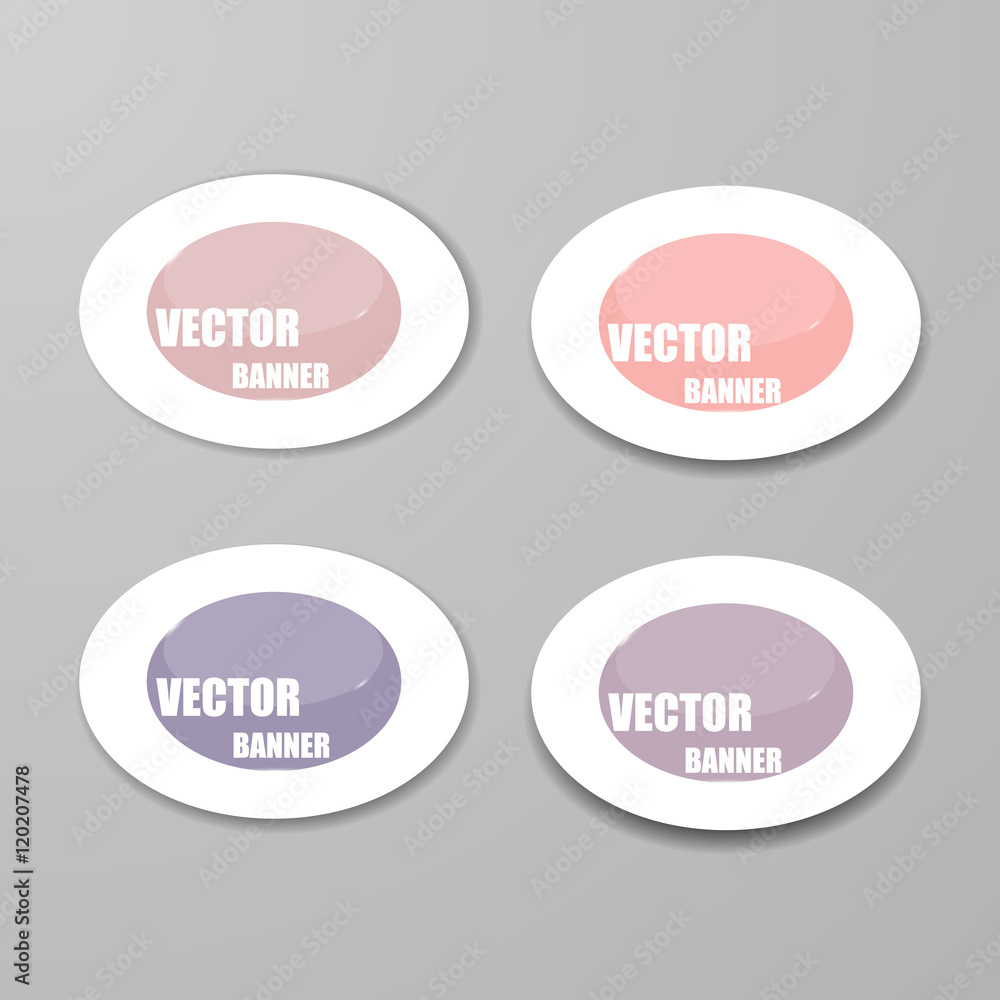 VECTOR
BANNER

VECTOR
BANNER

VECTOR
BANNER

VECTOR
BANNER

Adobe Stock | #120207478