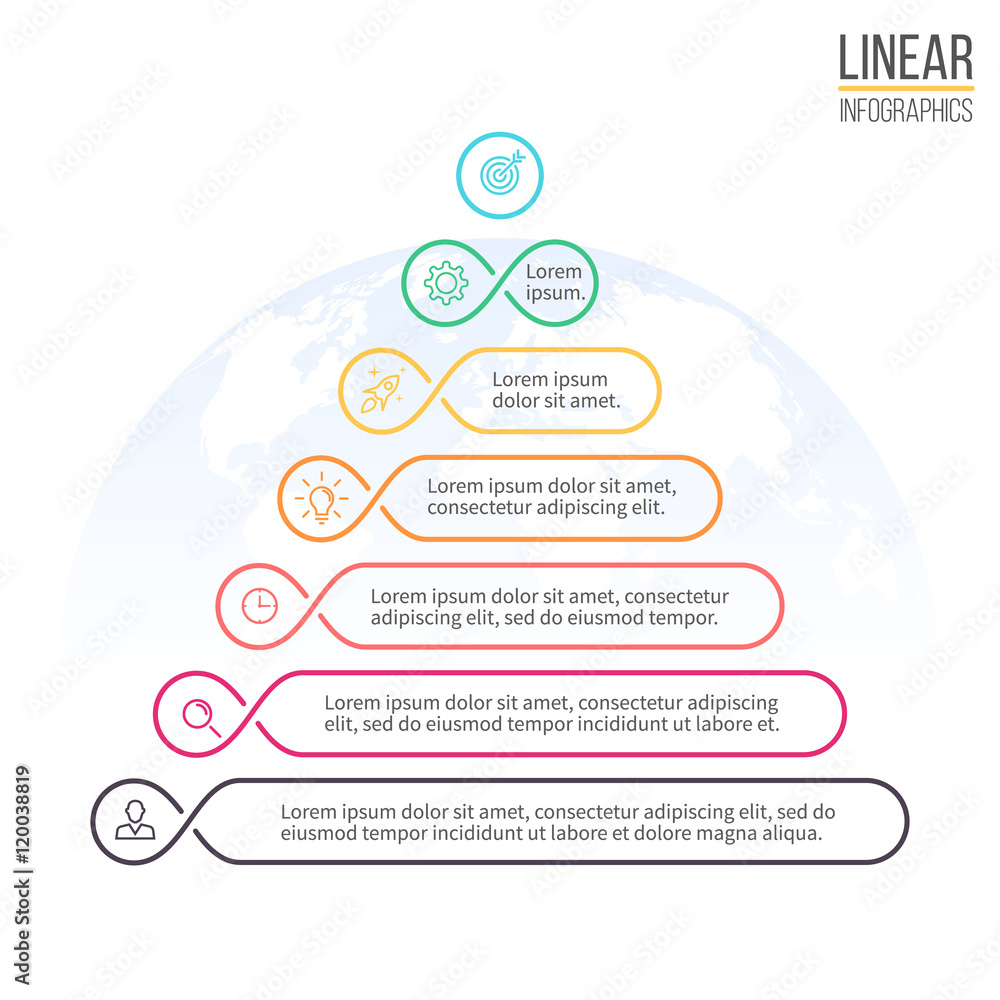 LINEAR
INFOGRAPHICS

Lorem ipsum.

Lorem ipsum dolor sit amet.

Lorem ipsum dolor sit amet, consectetur adipiscing elit.

Lorem ipsum dolor sit amet, consectetur adipiscing elit, sed do eiusmod tempor.

Lorem ipsum dolor sit amet, consectetur adipiscing elit, sed do eiusmod tempor incididunt ut labore et.

Lorem ipsum dolor sit amet, consectetur adipiscing elit, sed do eiusmod tempor incididunt ut labore et dolore magna aliqua.

Adobe Stock | #120038819