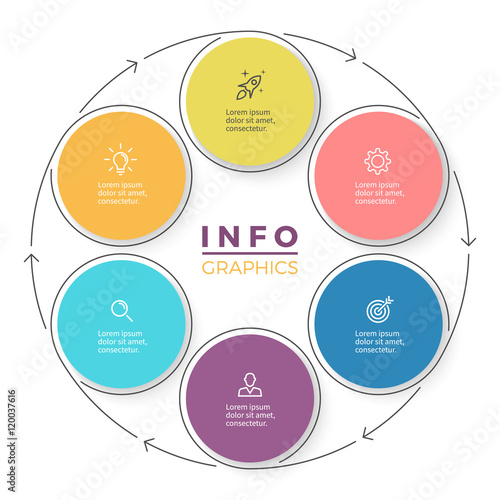 Lorem ipsum dolor sit amet, consectetur.

Lorem ipsum dolor sit amet, consectetur.

Lorem ipsum dolor sit amet, consectetur.

INFO
GRAPHICS

Lorem ipsum dolor sit amet, consectetur.

Lorem ipsum dolor sit amet, consectetur.

Lorem ipsum dolor sit amet, consectetur.

Adobe Stock | #120037616