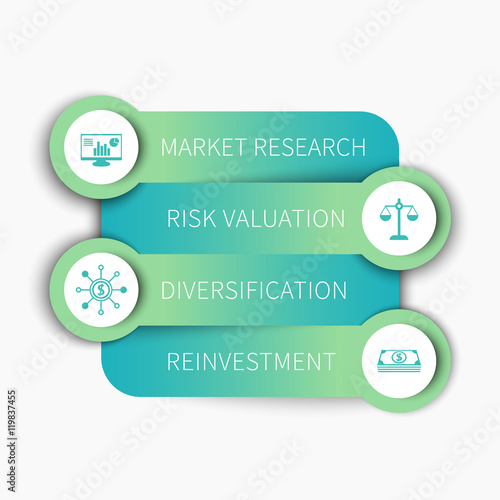 MARKET RESEARCH

RISK VALUATION

DIVERSIFICATION

REINVESTMENT

Adobe Stock | #119837455