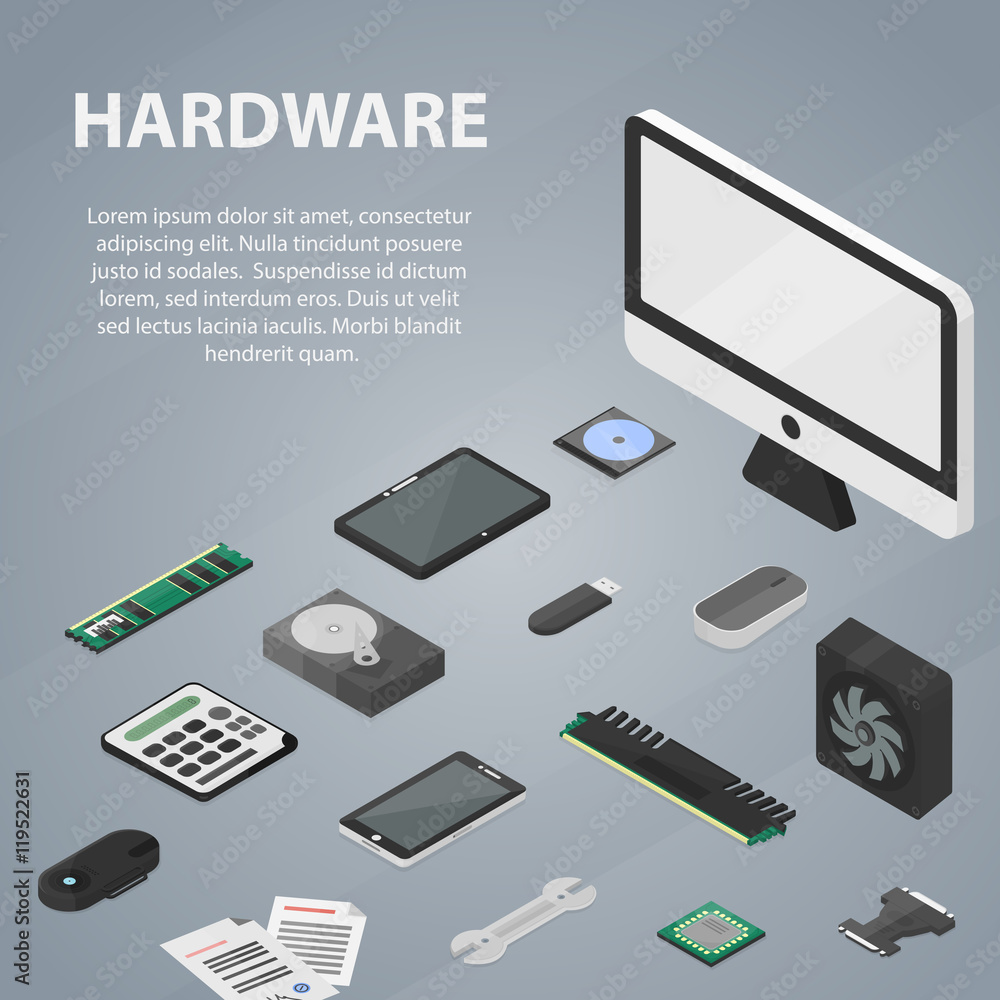 HARDWARE

Lorem ipsum dolor sit amet, consectetur adipiscing elit. Nulla tincidunt posuere justo id sodales. Suspendisse id dictum lorem, sed interdum eros. Duis ut velit sed lectus lacinia iaculis. Morbi blandit hendrerit quam.

Adobe Stock | #119522631