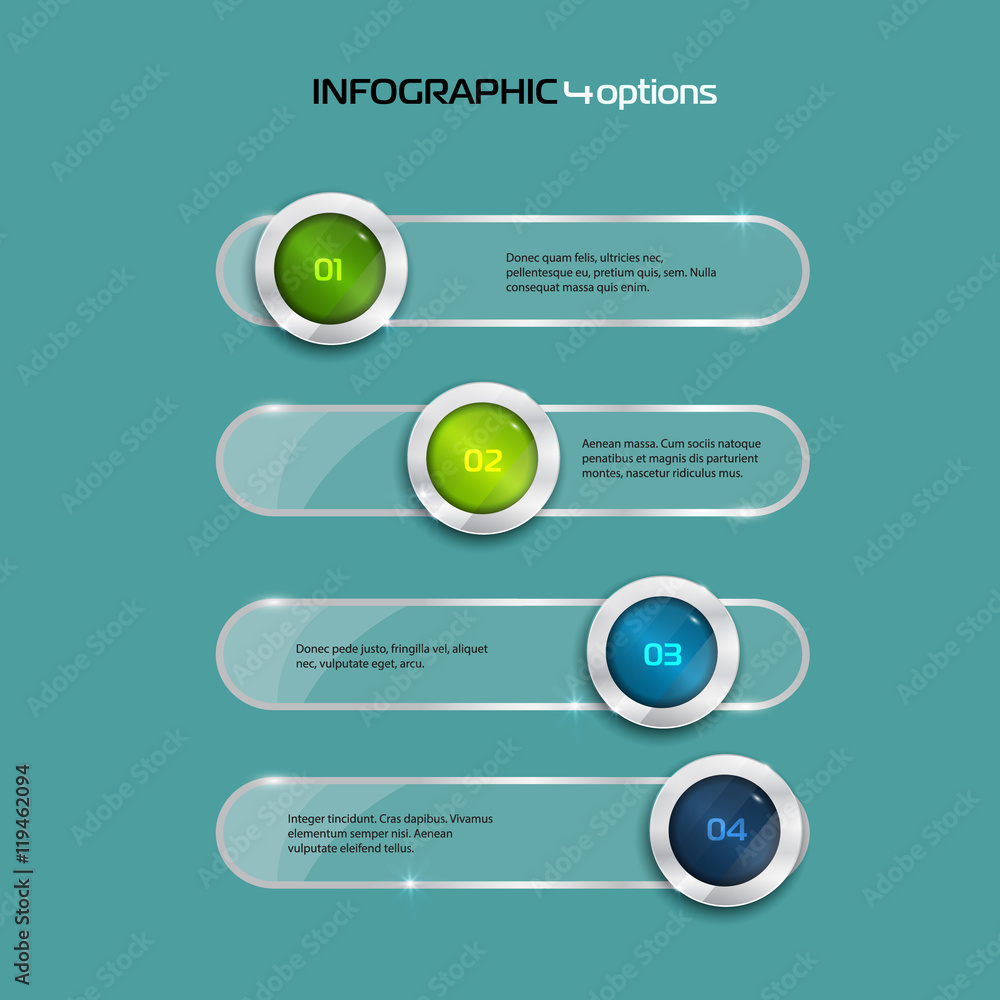 INFOGRAPHIC 4 options

01

Donec quam felis, ultricies nec, pellentesque eu, pretium quis, sem. Nulla consequat massa quis enim.

02

Aenean massa. Cum sociis natoque penatibus et magnis dis parturient montes, nascetur ridiculus mus.

Donec pede justo, fringilla vel, aliquet nec, vulputate eget, arcu.

03

Integer tincidunt. Cras dapibus. Vivamus elementum semper nisi. Aenean vulputate eleifend tellus.

04

Adobe Stock | #119462094