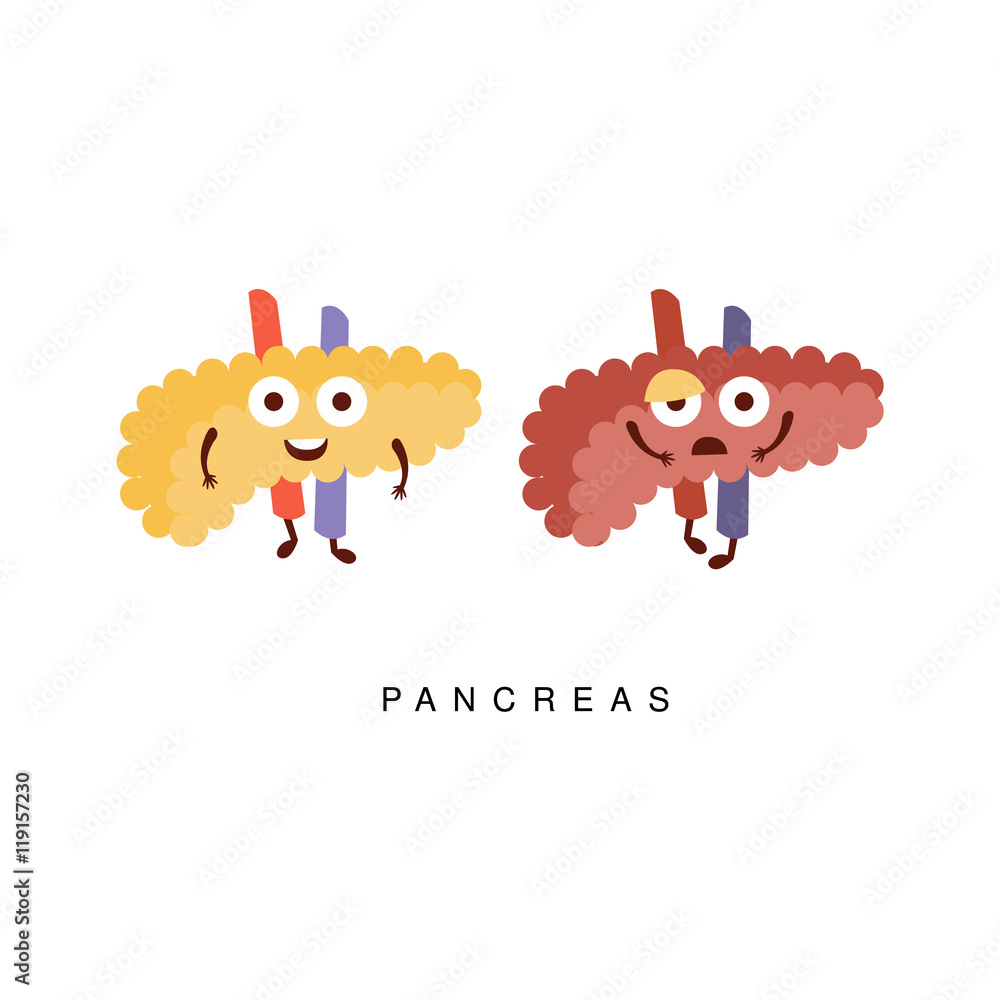 PANCREAS

Adobe Stock | #119157230