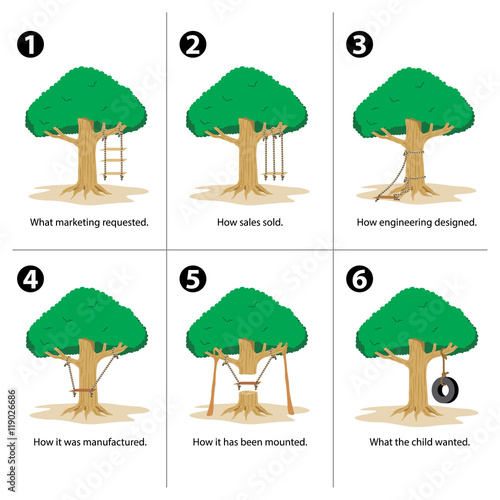 1
What marketing requested.

2
How sales sold.

3
How engineering designed.

4
How it was manufactured.

5
How it has been mounted.

6
What the child wanted.

Adobe Stock | #119026686