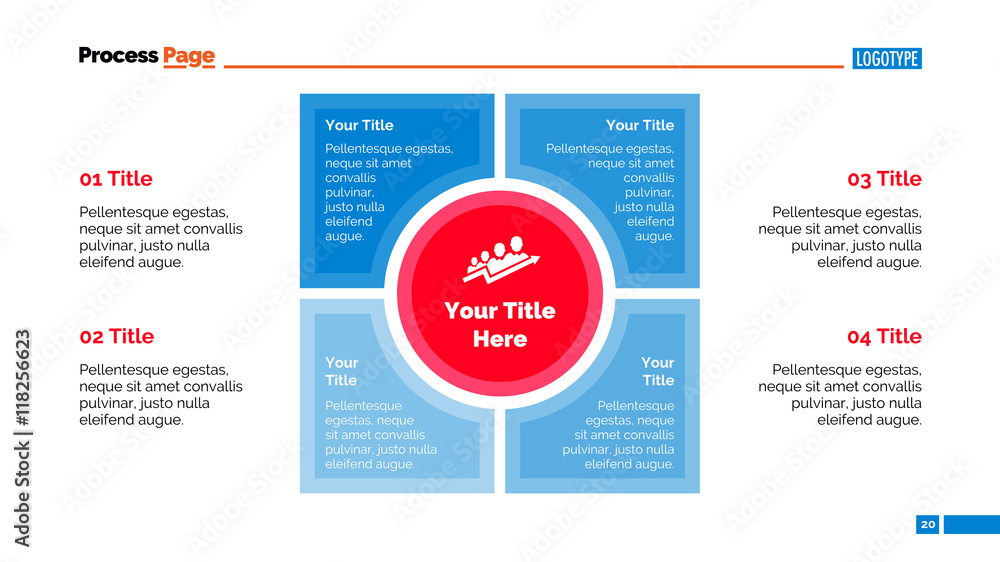 Process Page

LOGOTYPE

01 Title

Pellentesque egestas, neque sit amet convallis pulvinar, justo nulla eleifend augue.

02 Title

Pellentesque egestas, neque sit amet convallis pulvinar, justo nulla eleifend augue.

Your Title

Pellentesque egestas, neque sit amet convallis pulvinar, justo nulla eleifend augue.

Your Title

Pellentesque egestas, neque sit amet convallis pulvinar, justo nulla eleifend augue.

Your Title Here

Your Title

Pellentesque egestas, neque sit amet convallis pulvinar, justo nulla eleifend augue.

Your Title

Pellentesque egestas, neque sit amet convallis pulvinar, justo nulla eleifend augue.

03 Title

Pellentesque egestas, neque sit amet convallis pulvinar, justo nulla eleifend augue.

04 Title

Pellentesque egestas, neque sit amet convallis pulvinar, justo nulla eleifend augue.

Adobe Stock | #118256623

20