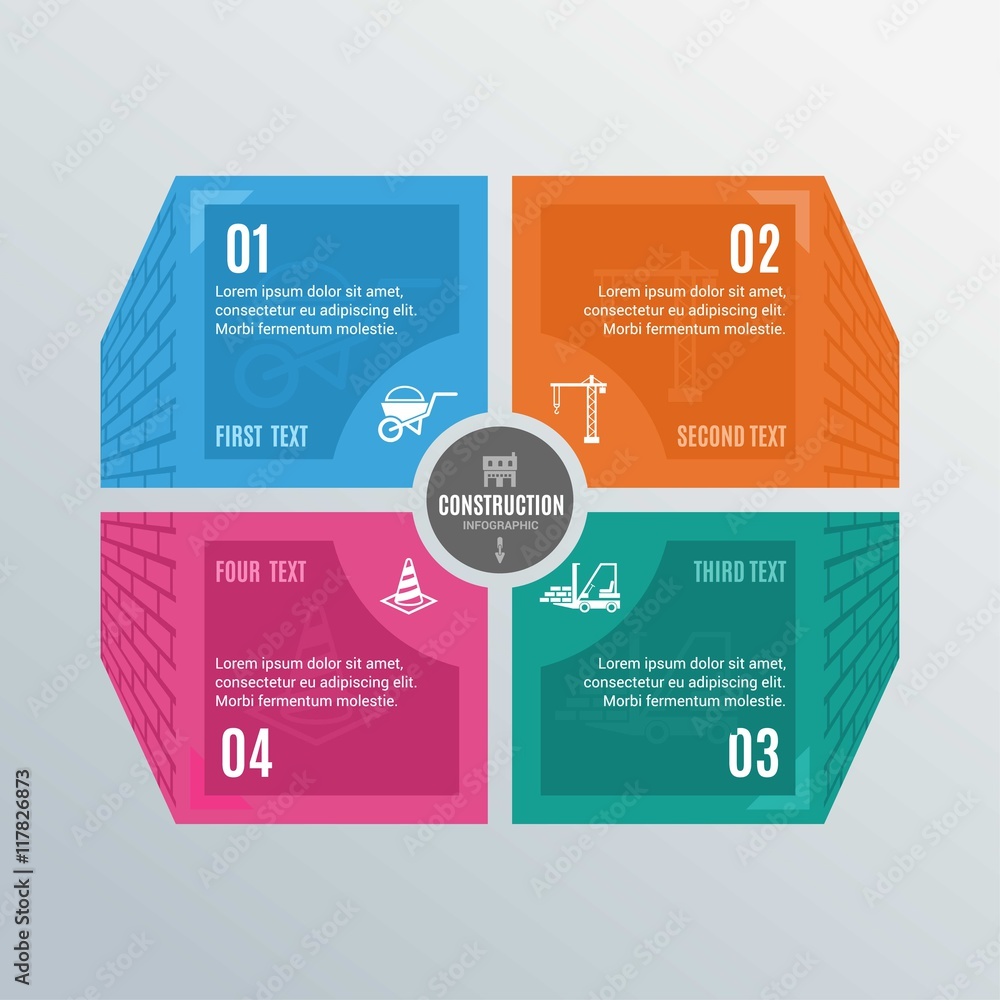 01
Lorem ipsum dolor sit amet, consectetur eu adipiscing elit. Morbi fermentum molestie.

FIRST TEXT

02
Lorem ipsum dolor sit amet, consectetur eu adipiscing elit. Morbi fermentum molestie.

SECOND TEXT

CONSTRUCTION
INFOGRAPHIC

FOUR TEXT

Lorem ipsum dolor sit amet, consectetur eu adipiscing elit. Morbi fermentum molestie.

04

THIRD TEXT

Lorem ipsum dolor sit amet, consectetur eu adipiscing elit. Morbi fermentum molestie.

03

Adobe Stock | #117826873