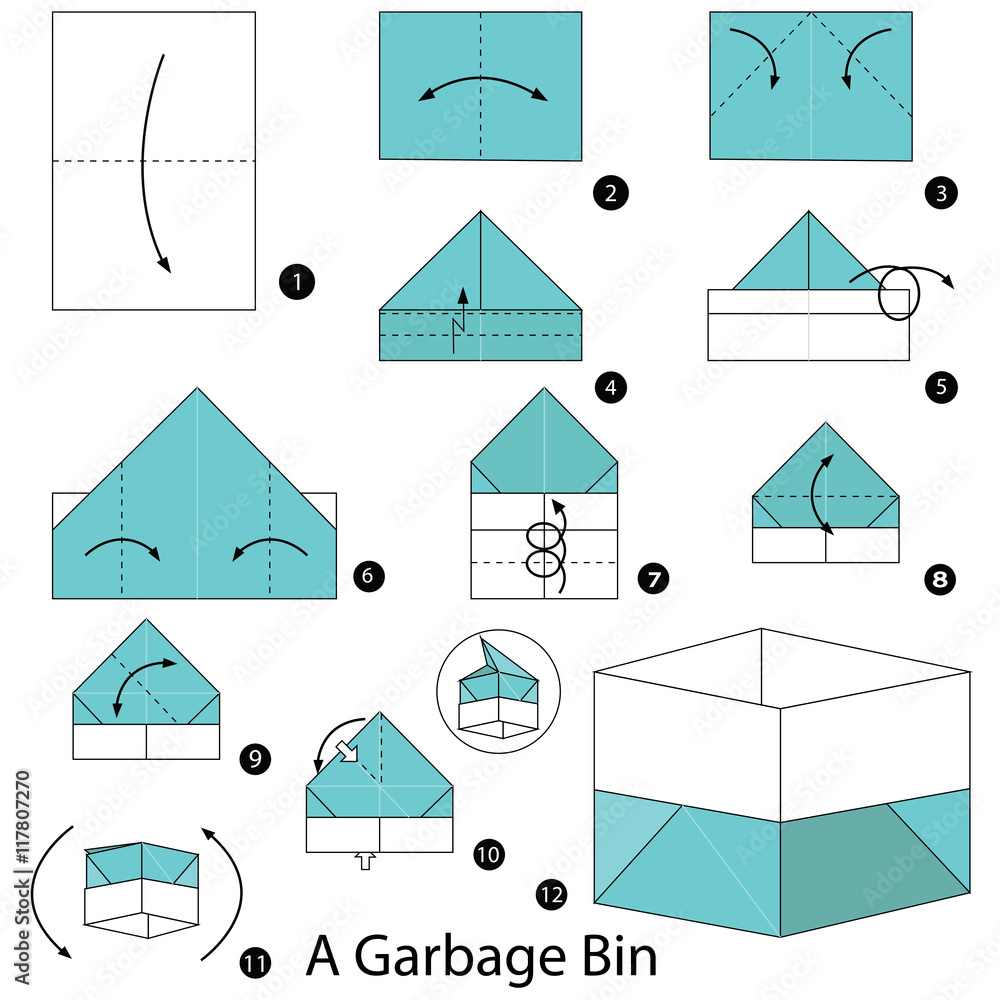 1
2
3
4
5
6
7
8
9
10
11
12
A Garbage Bin
Adobe Stock | #117807270