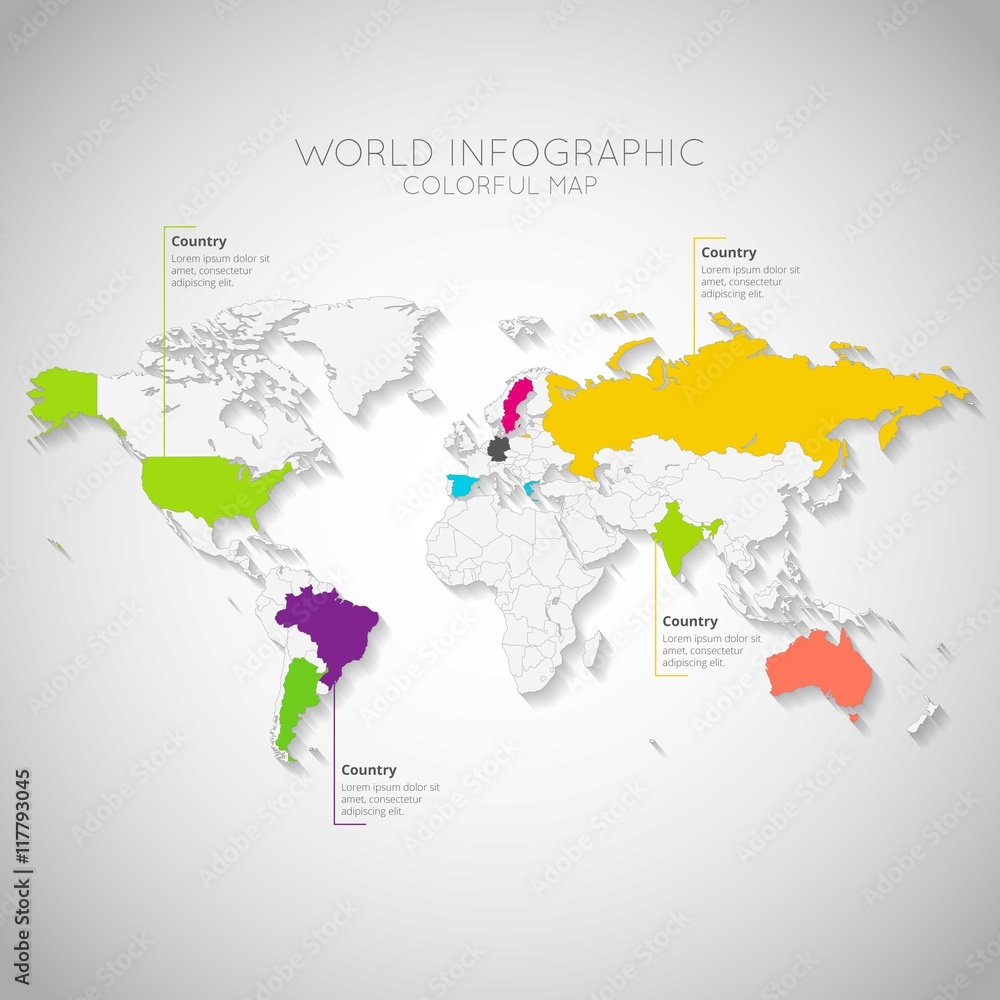 WORLD INFOGRAPHIC
COLORFUL MAP

Country
Lorem ipsum dolor sit amet, consectetur adipiscing elit.

Country
Lorem ipsum dolor sit amet, consectetur adipiscing elit.

Country
Lorem ipsum dolor sit amet, consectetur adipiscing elit.

Country
Lorem ipsum dolor sit amet, consectetur adipiscing elit.

Adobe Stock | #117793045