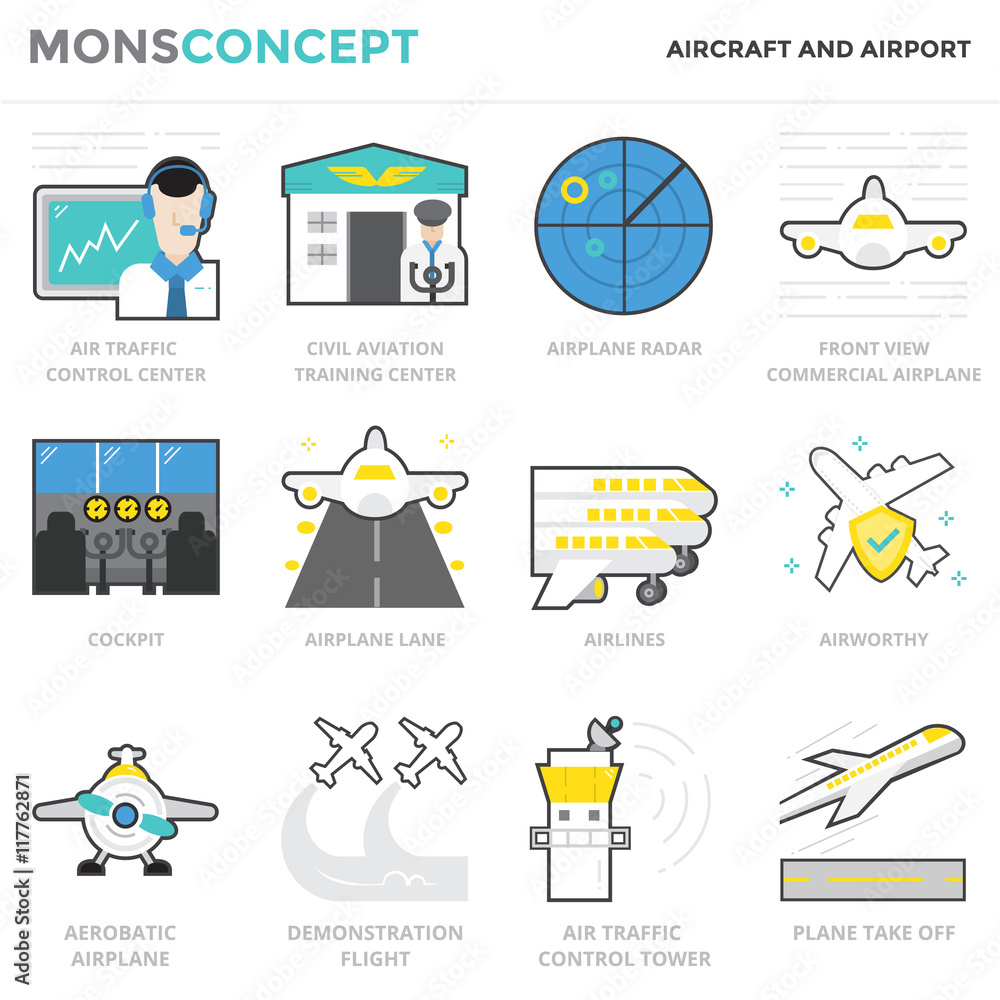 MONSCONCEPT
AIRCRAFT AND AIRPORT

AIR TRAFFIC CONTROL CENTER

CIVIL AVIATION TRAINING CENTER

AIRPLANE RADAR

FRONT VIEW COMMERCIAL AIRPLANE

COCKPIT

AIRPLANE LANE

AIRLINES

AIRWORTHY

AEROBATIC AIRPLANE

DEMONSTRATION FLIGHT

AIR TRAFFIC CONTROL TOWER

PLANE TAKE OFF

Adobe Stock | #117762871