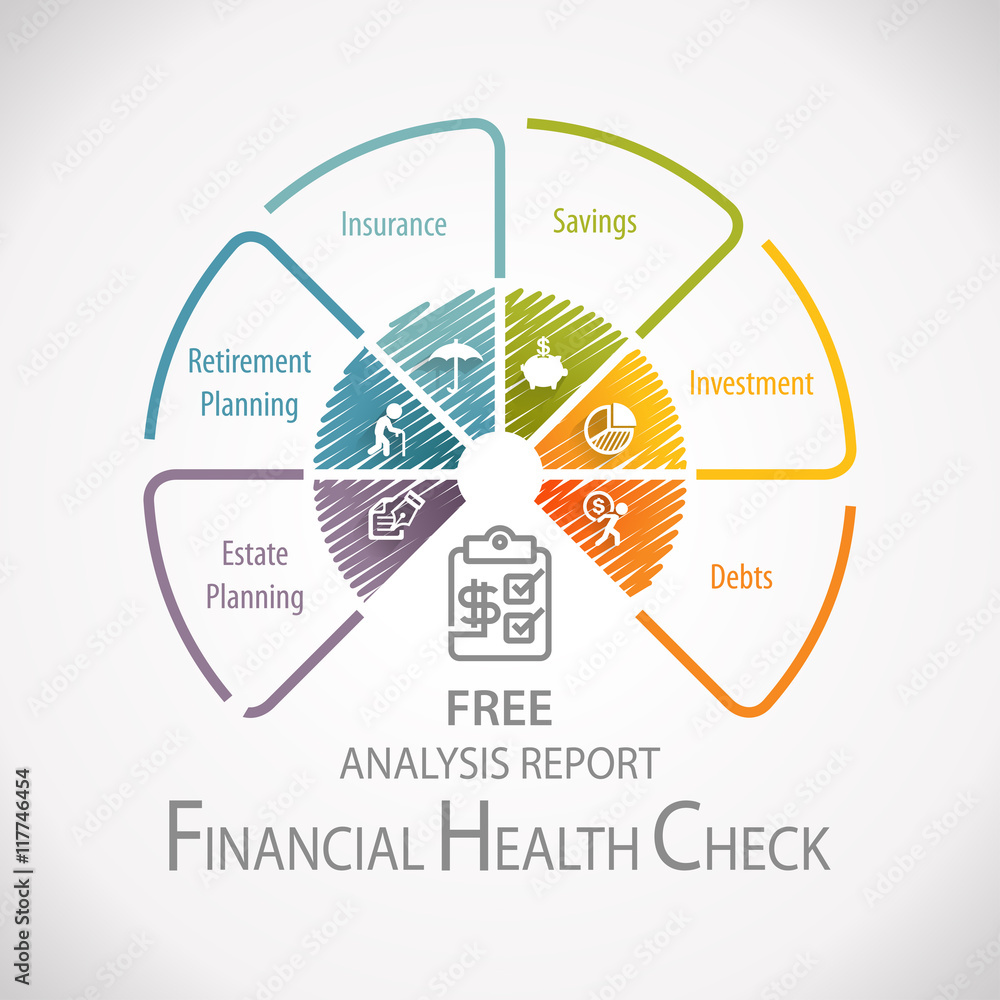 Insurance

Savings

Retirement Planning

Investment

Estate Planning

Debts

FREE
ANALYSIS REPORT
FINANCIAL HEALTH CHECK

Adobe Stock | #117746454