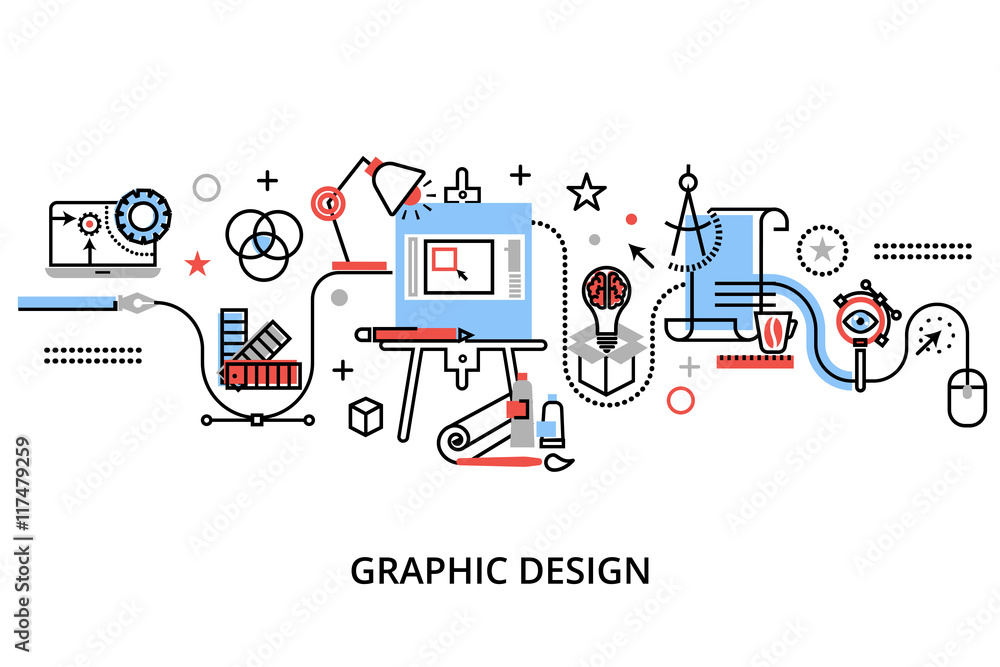 GRAPHIC DESIGN

Adobe Stock | #117479259