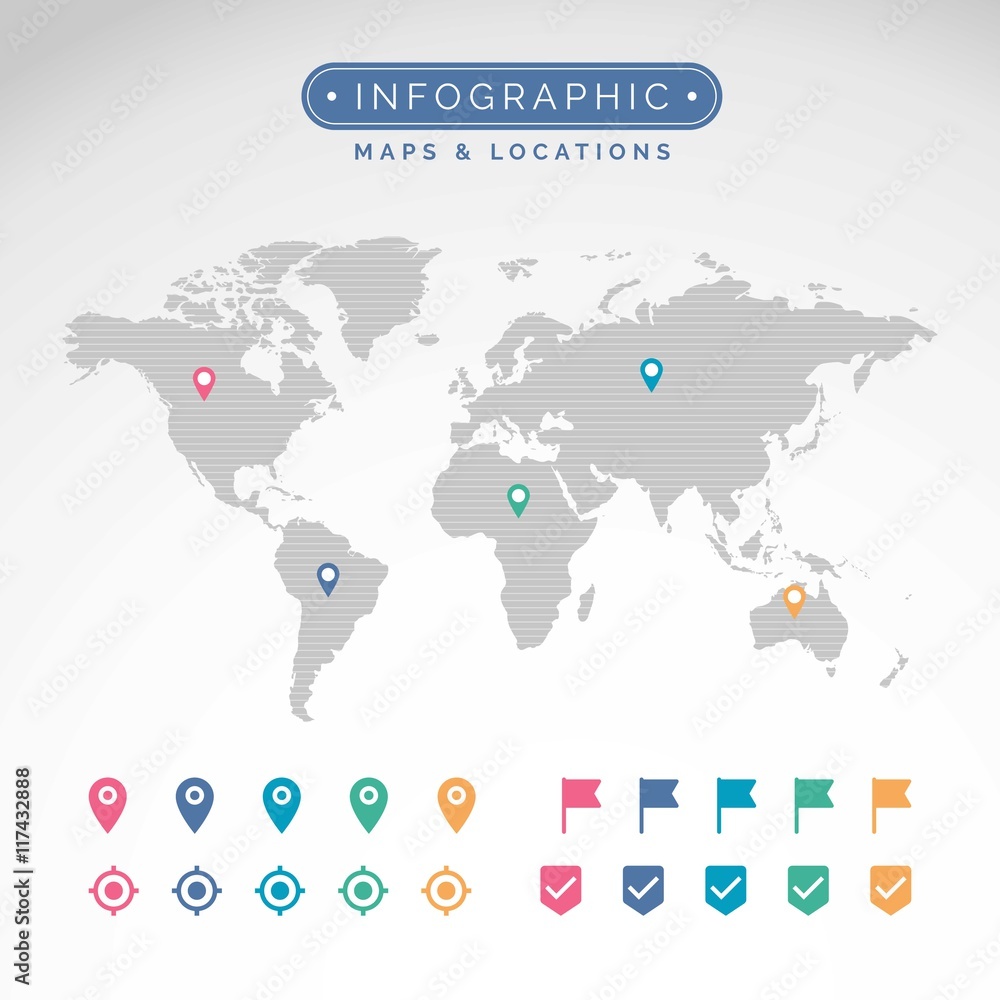 • INFOGRAPHIC •

MAPS & LOCATIONS

Adobe Stock | #117432888