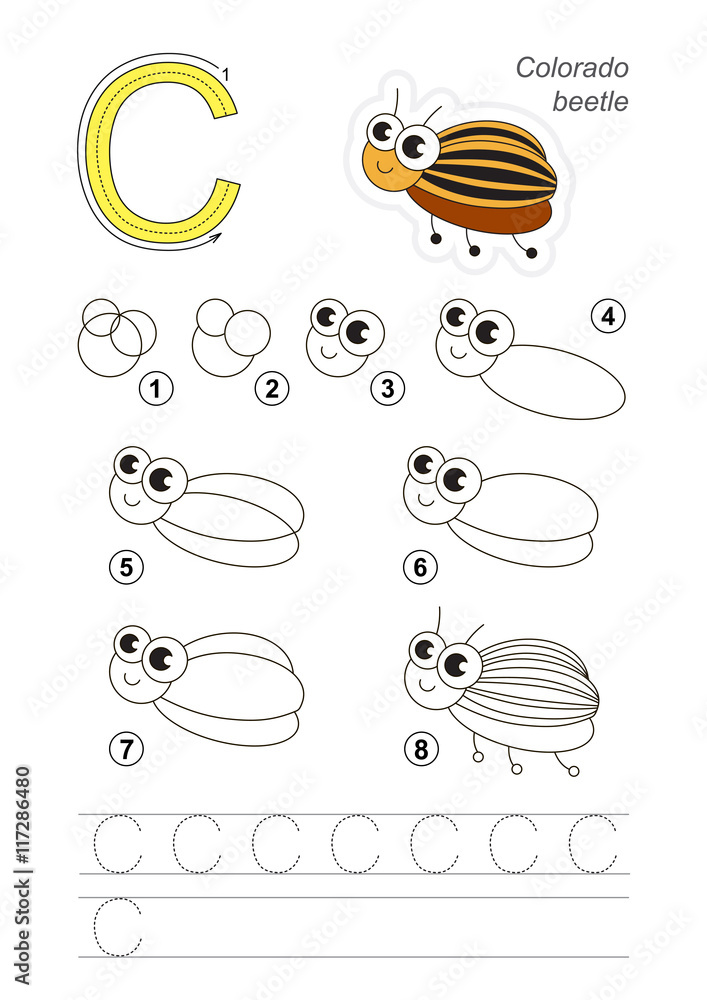 C 1

Colorado beetle

1 2 3 4

5 6

7 8

C C C C C C C

C

Adobe Stock | #117286480