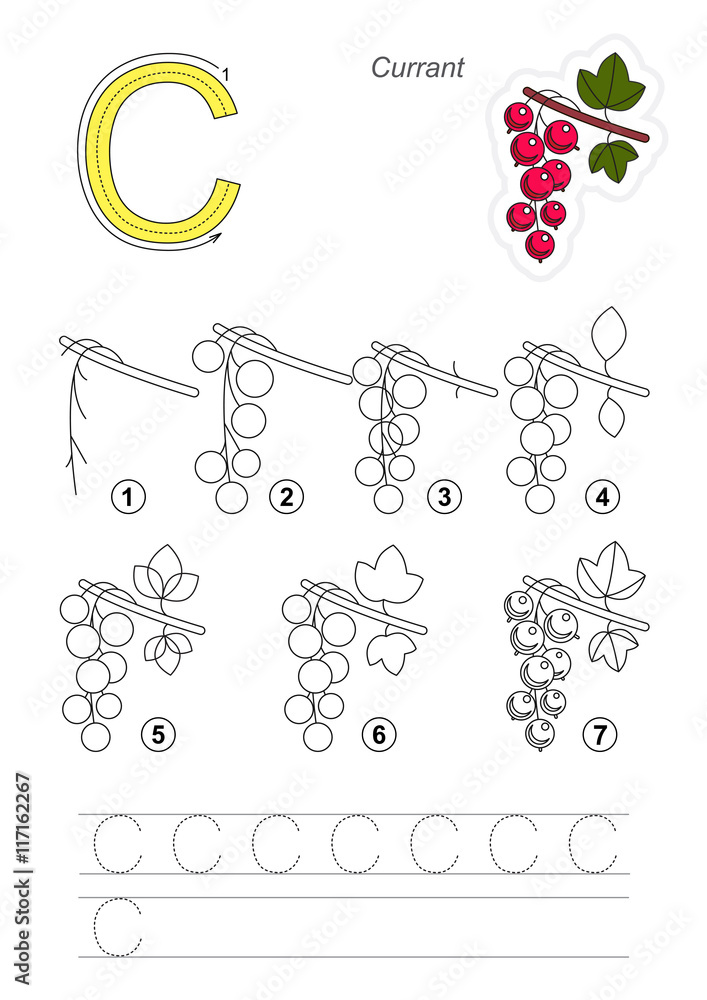 C
1
Currant
1
2
3
4
5
6
7
C C C C C C C
C
Adobe Stock | #117162267