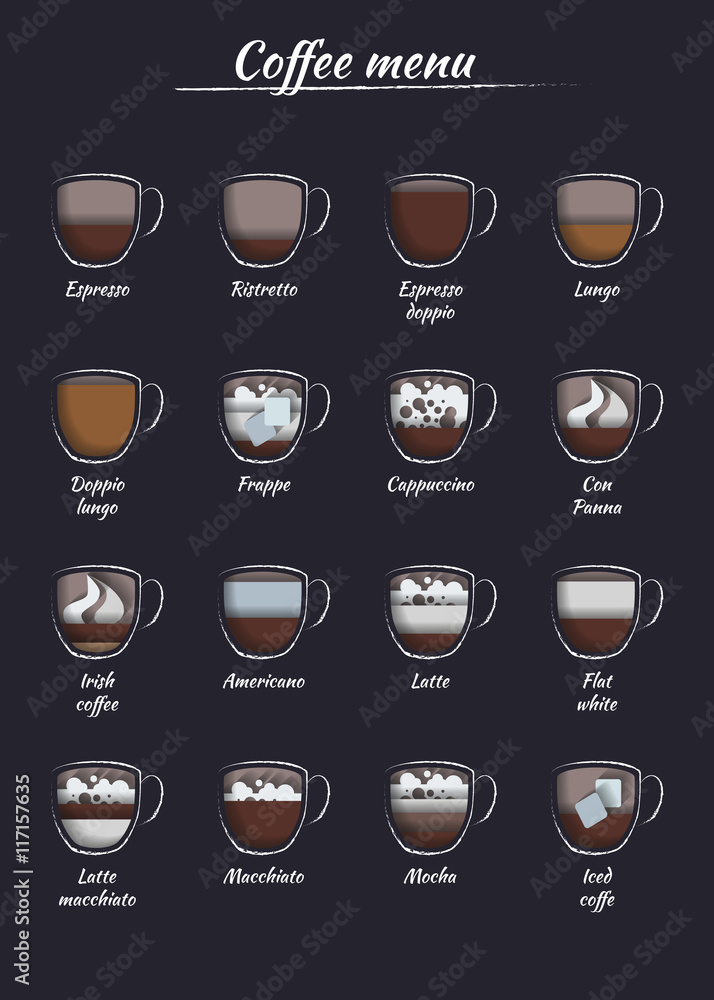 Coffee menu

Espresso

Ristretto

Espresso doppio

Lungo

Doppio lungo

Frappe

Cappuccino

Con Panna

Irish coffee

Americano

Latte

Flat white

Latte macchiato

Macchiato

Mocha

Iced coffe

Adobe Stock | #117157635