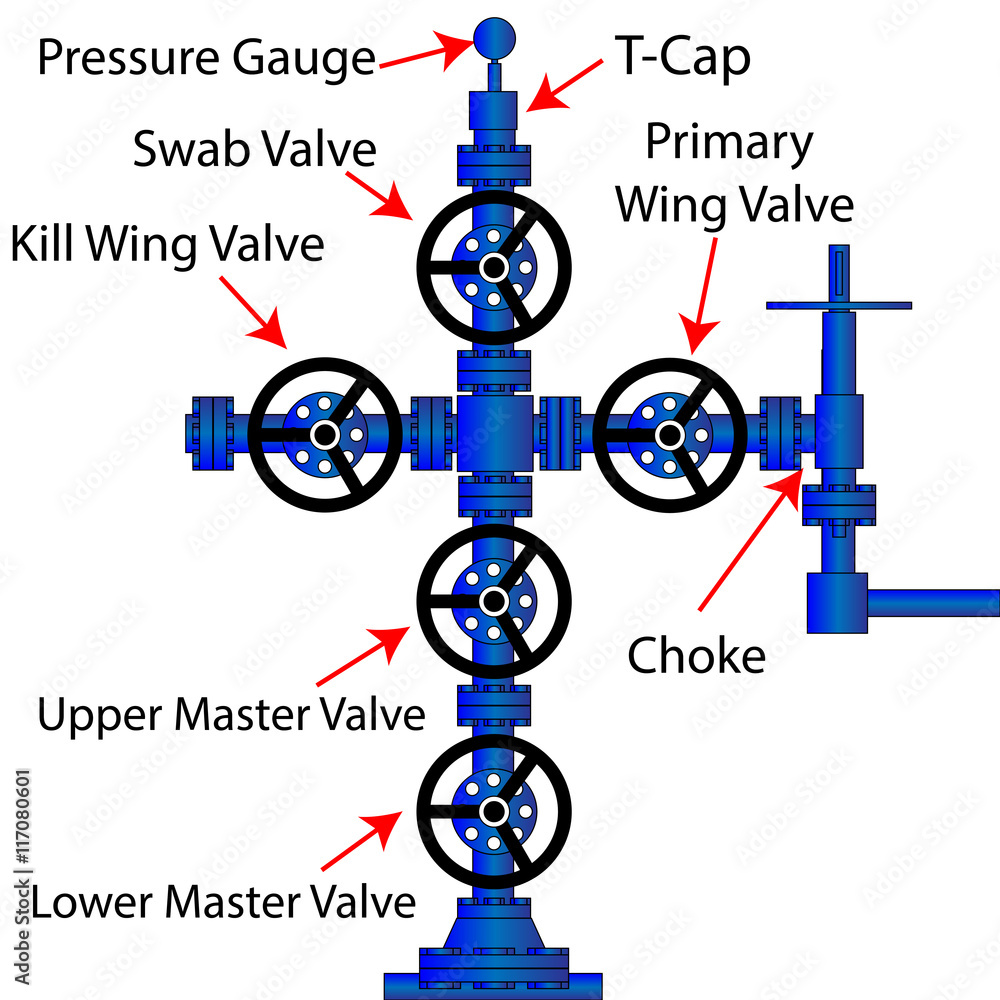 Pressure Gauge

T-Cap

Swab Valve

Primary Wing Valve

Kill Wing Valve

Choke

Upper Master Valve

Lower Master Valve

Adobe Stock | #117080601