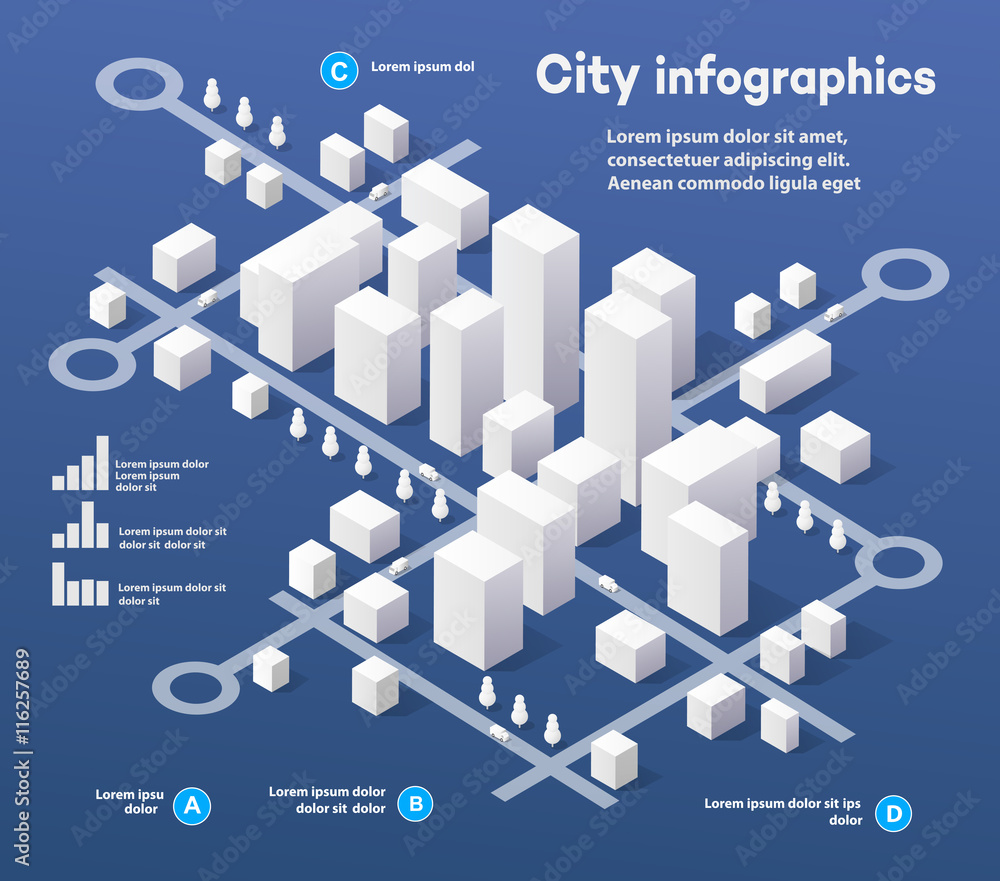 C Lorem ipsum dol

City infographics

Lorem ipsum dolor sit amet, consectetuer adipiscing elit. Aenean commodo ligula eget

Lorem ipsum dolor
Lorem ipsum
dolor sit

Lorem ipsum dolor sit
dolor sit dolor sit

Lorem ipsum dolor sit
dolor sit

Lorem ipsu
dolor A

Lorem ipsum dolor
dolor sit dolor B

Lorem ipsum dolor sit ips
dolor D

Adobe Stock | #116257689