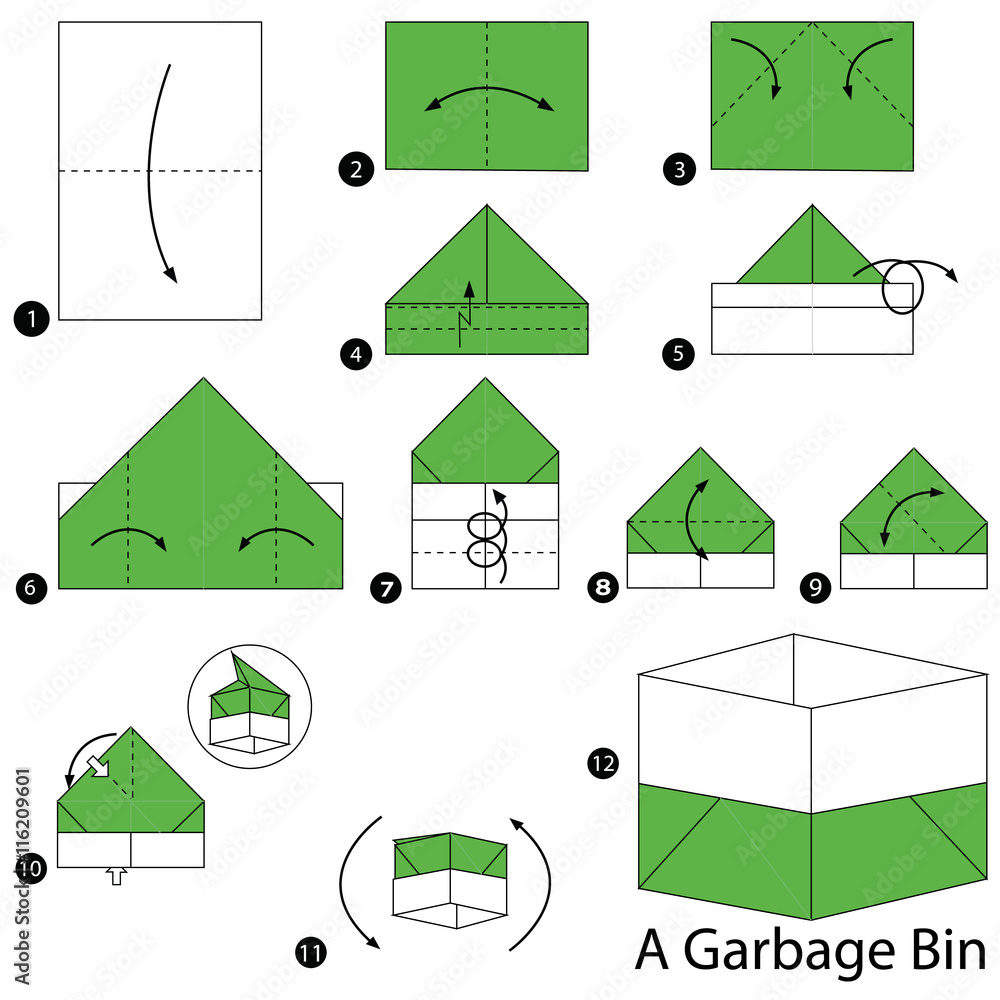 1

2

3

4

5

6

7

8

9

10

11

12

A Garbage Bin

Adobe Stock | #116209601