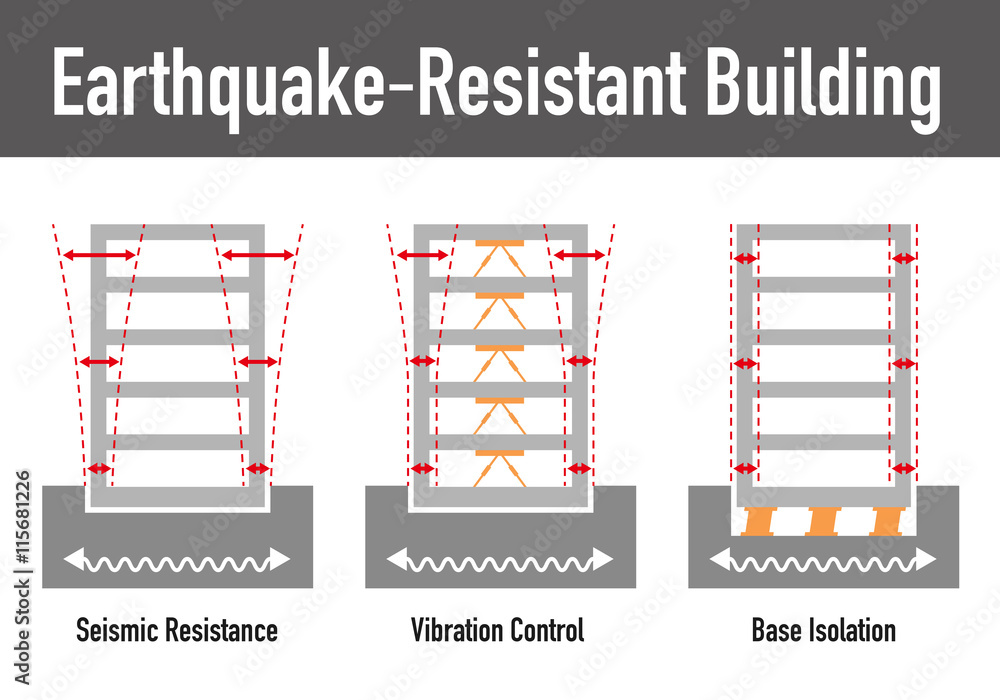 Earthquake-Resistant Building

Seismic Resistance

Vibration Control

Base Isolation

Adobe Stock | #115681226