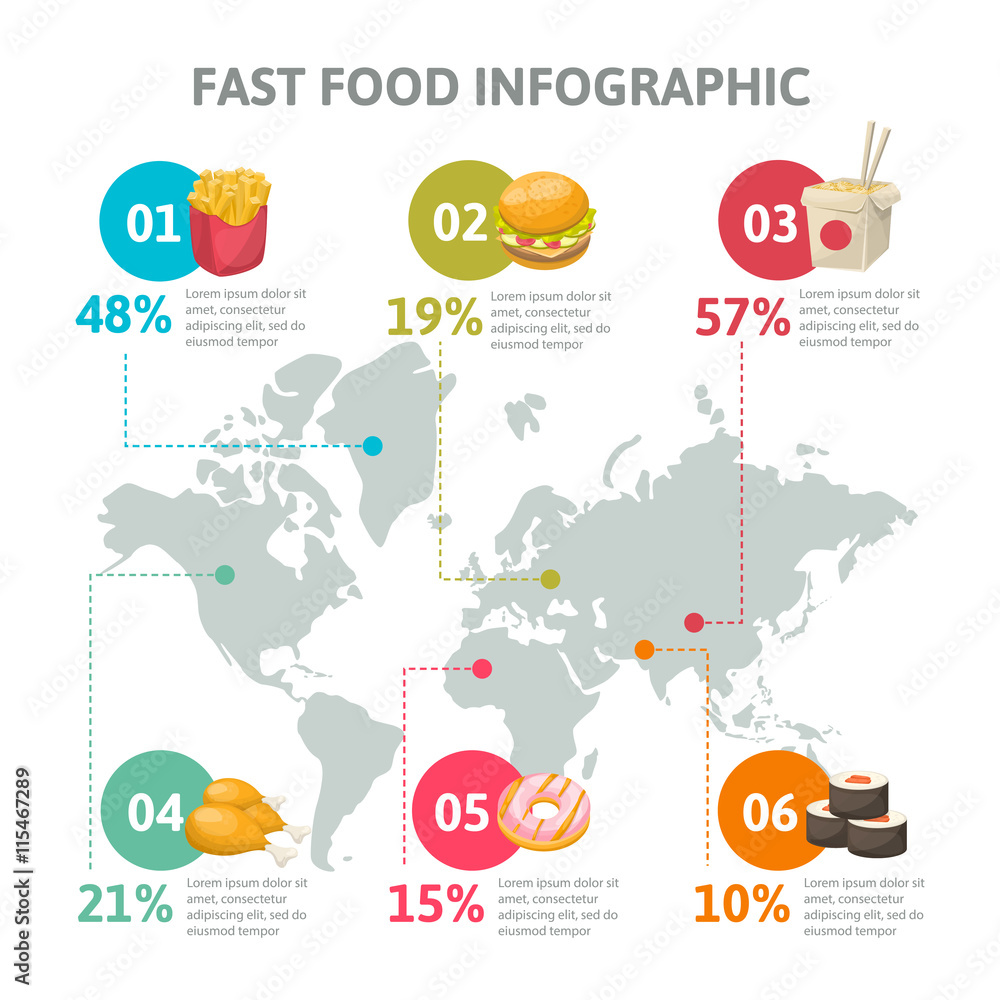 FAST FOOD INFOGRAPHIC

01
48%
Lorem ipsum dolor sit amet, consectetur adipiscing elit, sed do eiusmod tempor

02
19%
Lorem ipsum dolor sit amet, consectetur adipiscing elit, sed do eiusmod tempor

03
57%
Lorem ipsum dolor sit amet, consectetur adipiscing elit, sed do eiusmod tempor

04
21%
Lorem ipsum dolor sit amet, consectetur adipiscing elit, sed do eiusmod tempor

05
15%
Lorem ipsum dolor sit amet, consectetur adipiscing elit, sed do eiusmod tempor

06
10%
Lorem ipsum dolor sit amet, consectetur adipiscing elit, sed do eiusmod tempor

Adobe Stock | #115467289