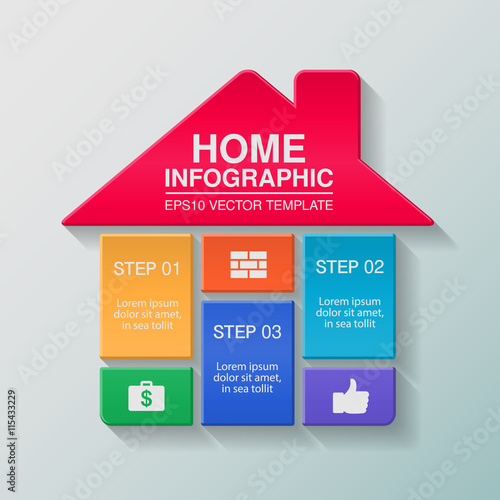 HOME
INFOGRAPHIC
EPS10 VECTOR TEMPLATE

STEP 01
Lorem ipsum dolor sit amet, in sea tollit

STEP 02
Lorem ipsum dolor sit amet, in sea tollit

STEP 03
Lorem ipsum dolor sit amet, in sea tollit

$

Adobe Stock
Adobe Stock | #115433229