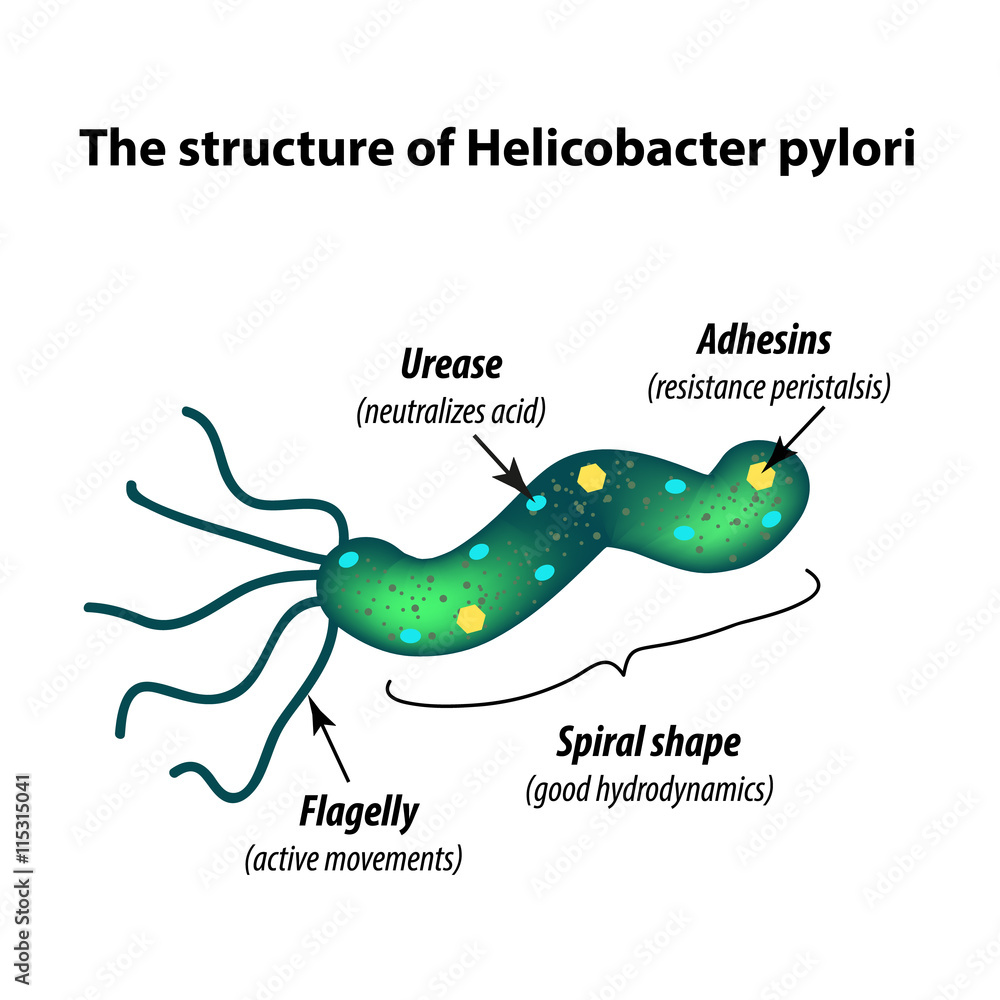 The structure of Helicobacter pylori

Urease
(neutralizes acid)

Adhesins
(resistance peristalsis)

Spiral shape
(good hydrodynamics)

Flagelly
(active movements)

Adobe Stock | #115315041