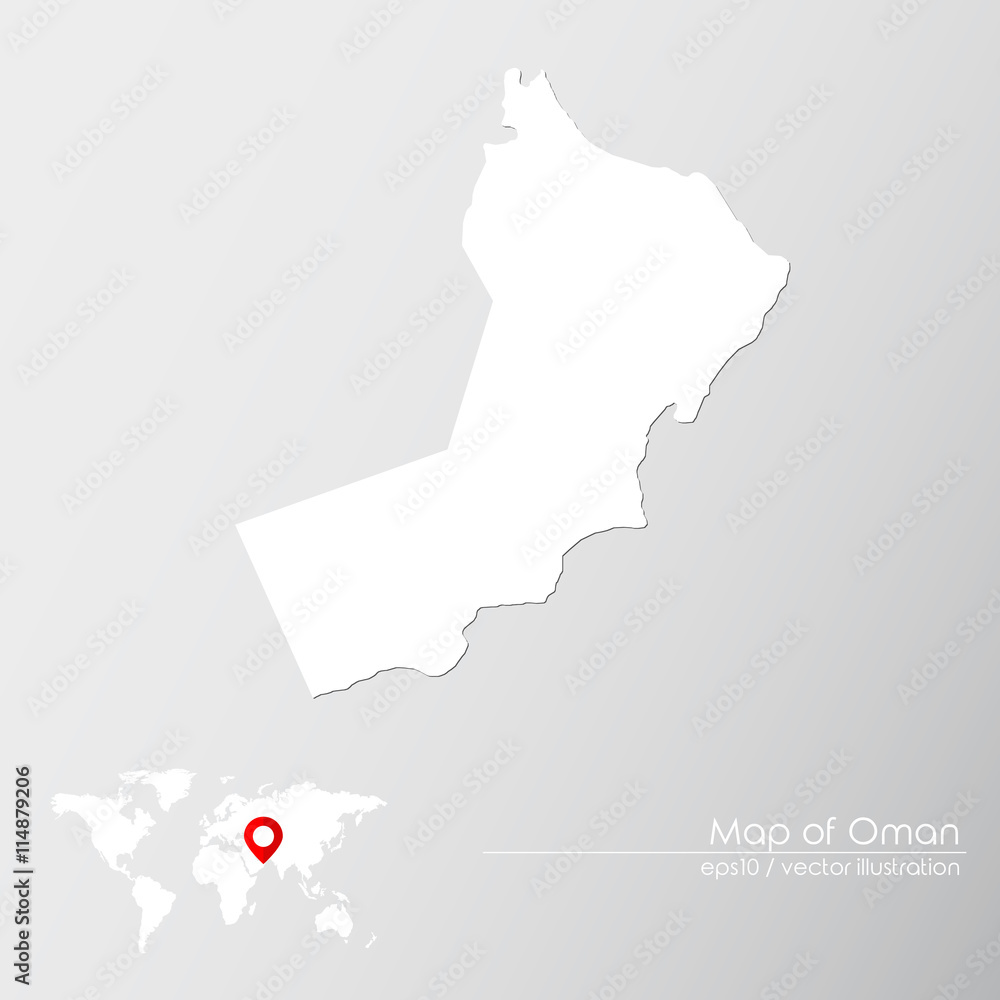 Map of Oman
eps10 / vector illustration

Adobe Stock | #114879206