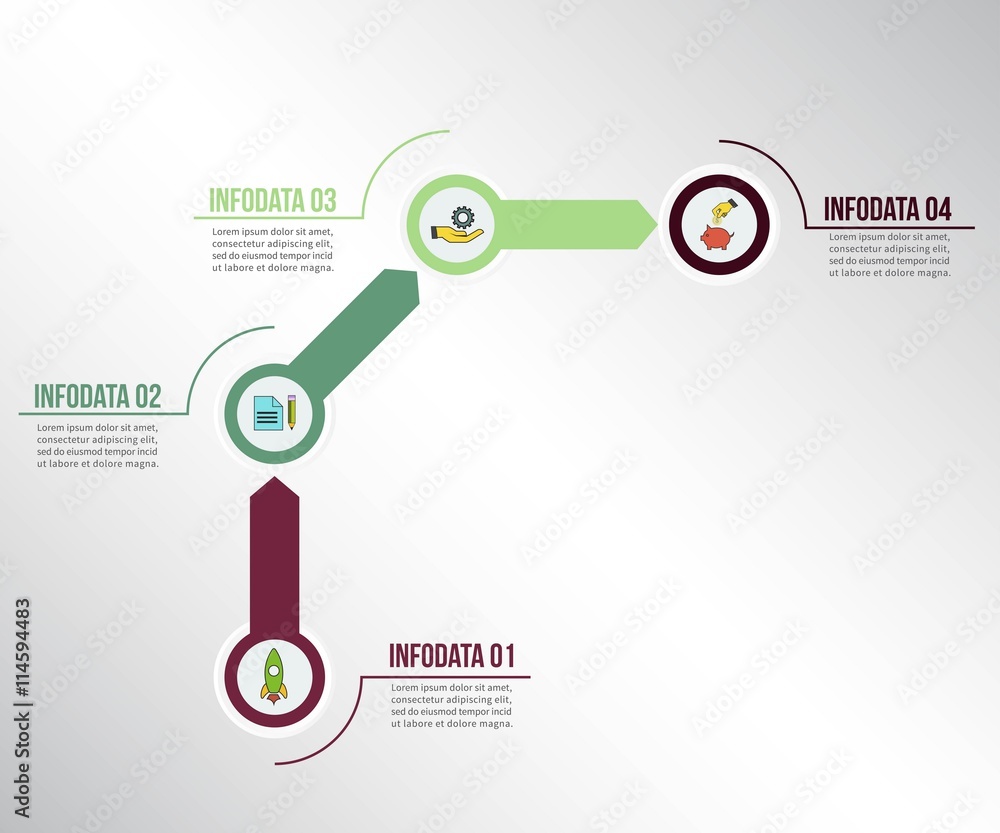 INFODATA 03
Lorem ipsum dolor sit amet, consectetur adipiscing elit, sed do eiusmod tempor incid ut labore et dolore magna.

INFODATA 04
Lorem ipsum dolor sit amet, consectetur adipiscing elit, sed do eiusmod tempor incid ut labore et dolore magna.

INFODATA 02
Lorem ipsum dolor sit amet, consectetur adipiscing elit, sed do eiusmod tempor incid ut labore et dolore magna.

INFODATA 01
Lorem ipsum dolor sit amet, consectetur adipiscing elit, sed do eiusmod tempor incid ut labore et dolore magna.

Adobe Stock | #114594483