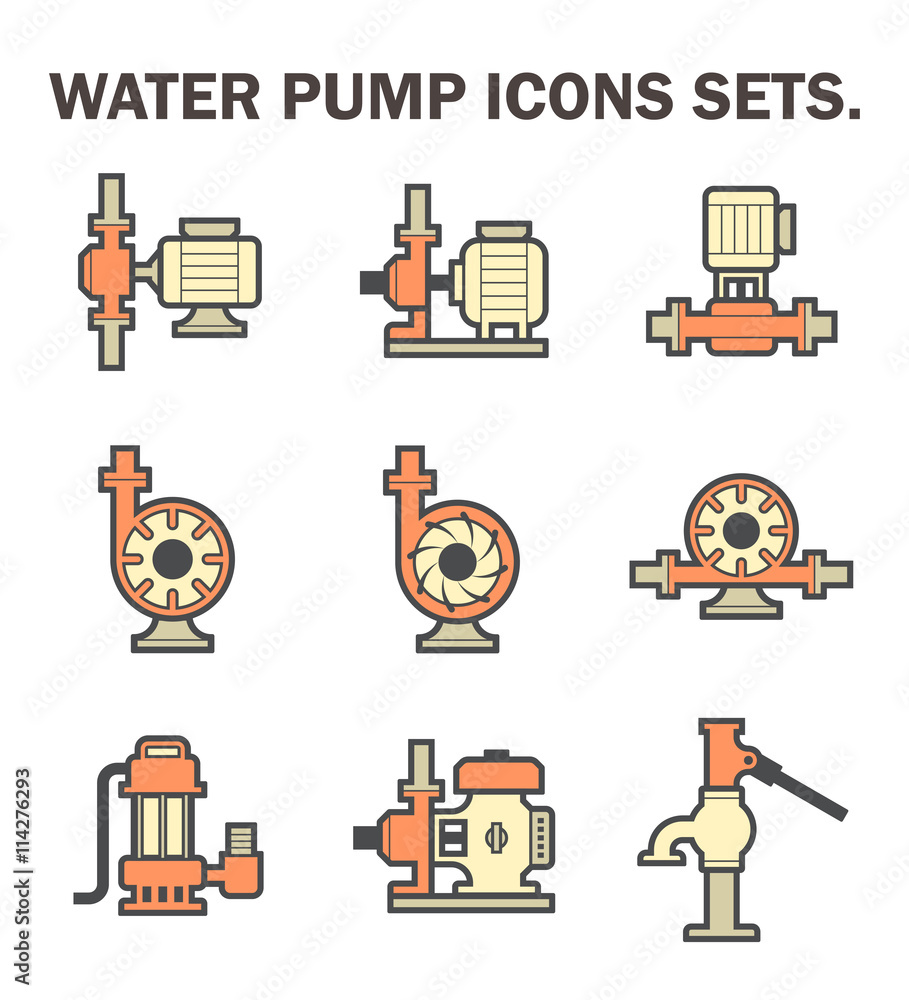 WATER PUMP ICONS SETS.

Adobe Stock | #114276293