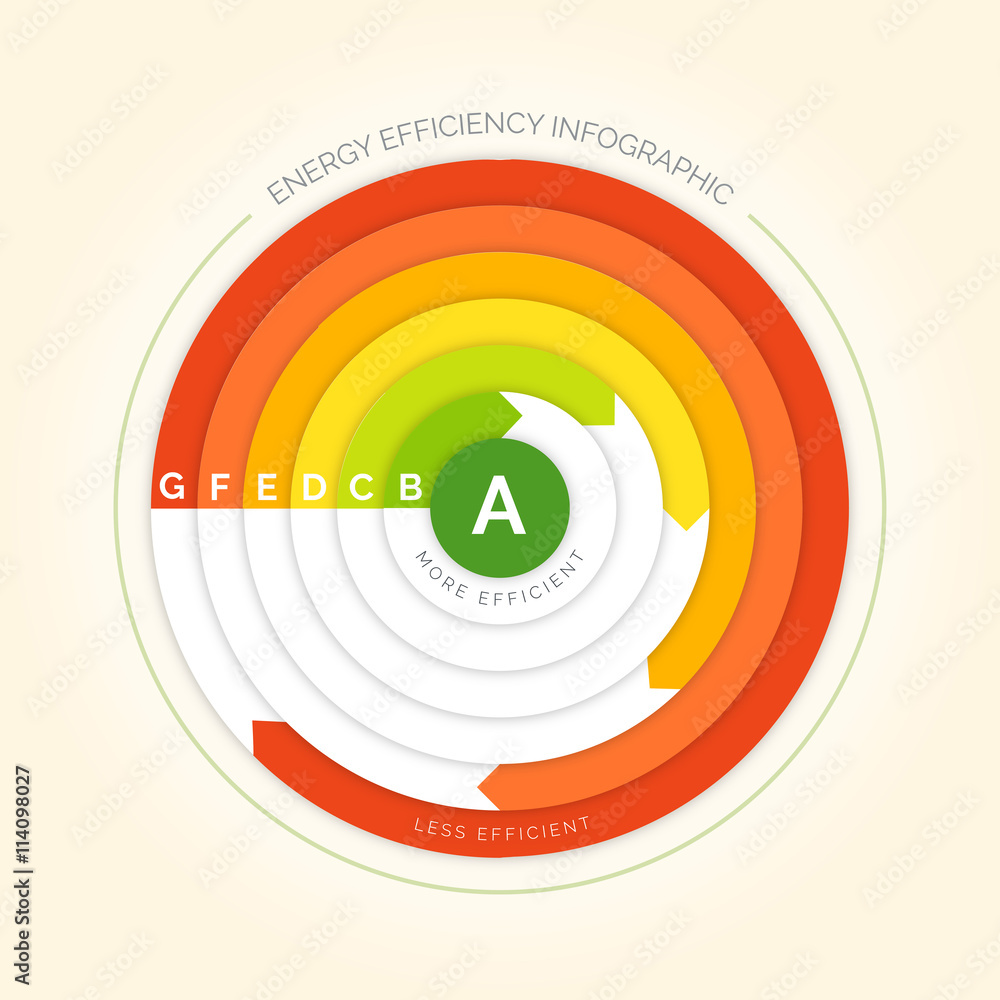 ENERGY EFFICIENCY INFOGRAPHIC

G F E D C B A

MORE EFFICIENT

LESS EFFICIENT

Adobe Stock | #114098027