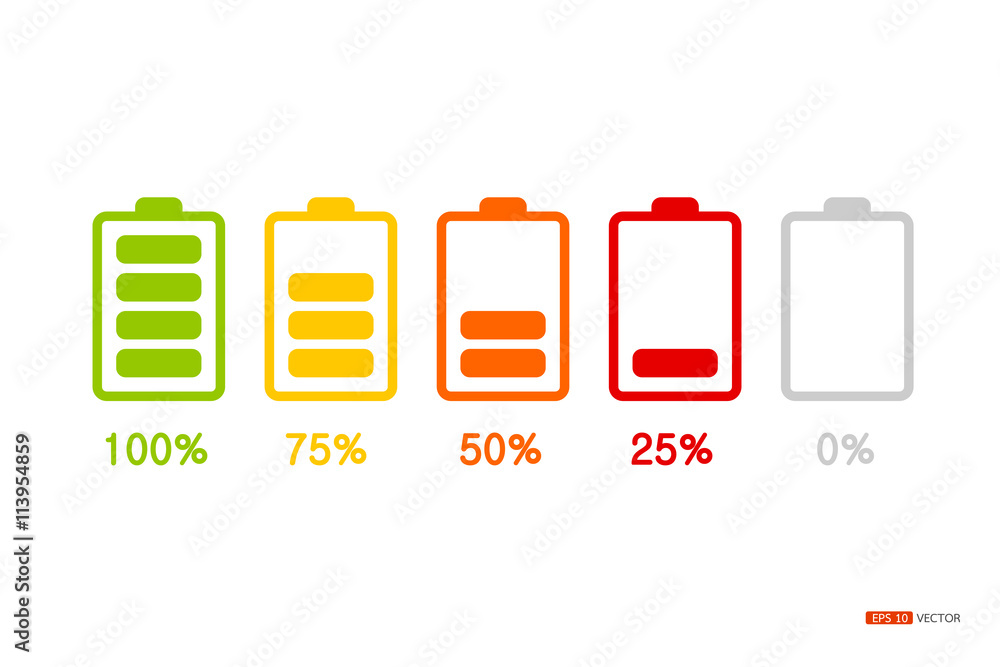 100% 75% 50% 25% 0%

Adobe Stock | #113954859

EPS 10 VECTOR