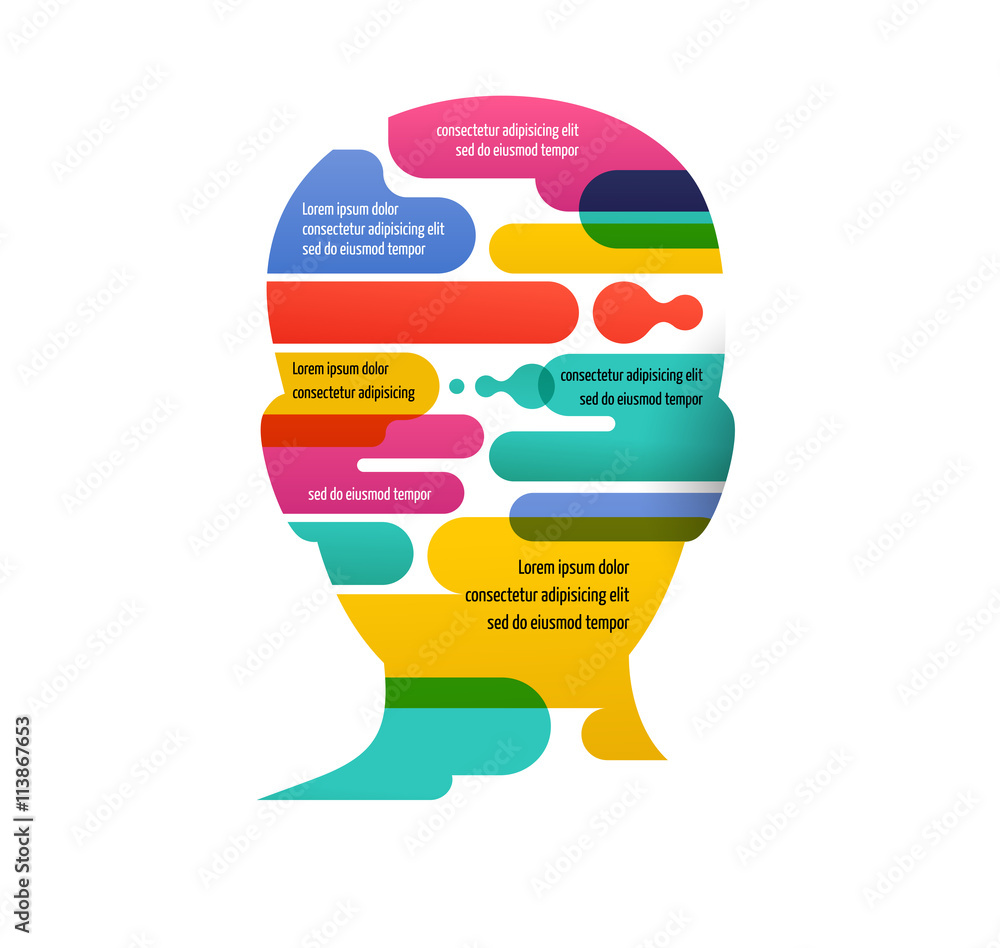 consectetur adipisicing elit
sed do eiusmod tempor

Lorem ipsum dolor
consectetur adipisicing elit
sed do eiusmod tempor

Lorem ipsum dolor
consectetur adipisicing

consectetur adipisicing elit
sed do eiusmod tempor

sed do eiusmod tempor

Lorem ipsum dolor
consectetur adipisicing elit
sed do eiusmod tempor

Adobe Stock | #113867653