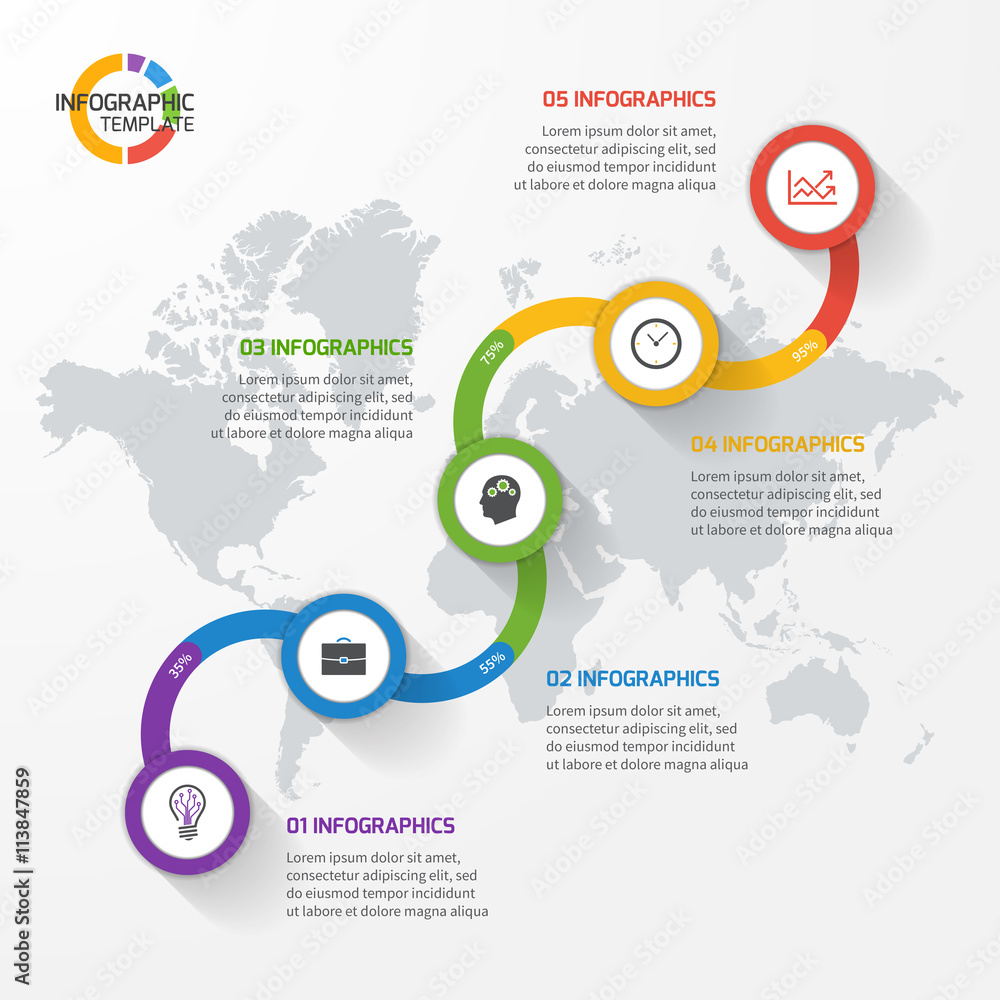 INFOGRAPHIC
TEMPLATE

05 INFOGRAPHICS

Lorem ipsum dolor sit amet, consectetur adipiscing elit, sed do eiusmod tempor incididunt ut labore et dolore magna aliqua

03 INFOGRAPHICS

Lorem ipsum dolor sit amet, consectetur adipiscing elit, sed do eiusmod tempor incididunt ut labore et dolore magna aliqua

75%

95%

04 INFOGRAPHICS

Lorem ipsum dolor sit amet, consectetur adipiscing elit, sed do eiusmod tempor incididunt ut labore et dolore magna aliqua

35%

55%

02 INFOGRAPHICS

Lorem ipsum dolor sit amet, consectetur adipiscing elit, sed do eiusmod tempor incididunt ut labore et dolore magna aliqua

01 INFOGRAPHICS

Lorem ipsum dolor sit amet, consectetur adipiscing elit, sed do eiusmod tempor incididunt ut labore et dolore magna aliqua

Adobe Stock | #113847859