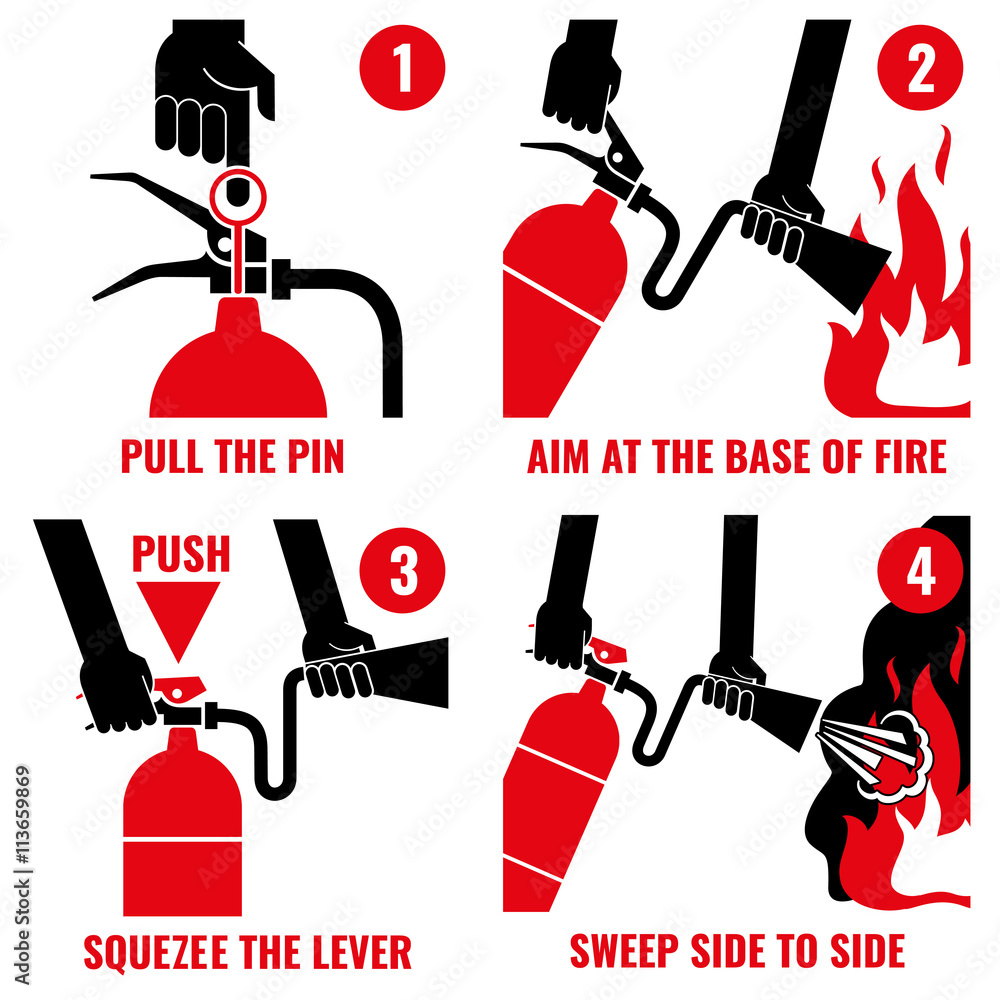 1

PULL THE PIN

2

AIM AT THE BASE OF FIRE

PUSH

3

SQUEZEE THE LEVER

4

SWEEP SIDE TO SIDE

Adobe Stock | #113659869