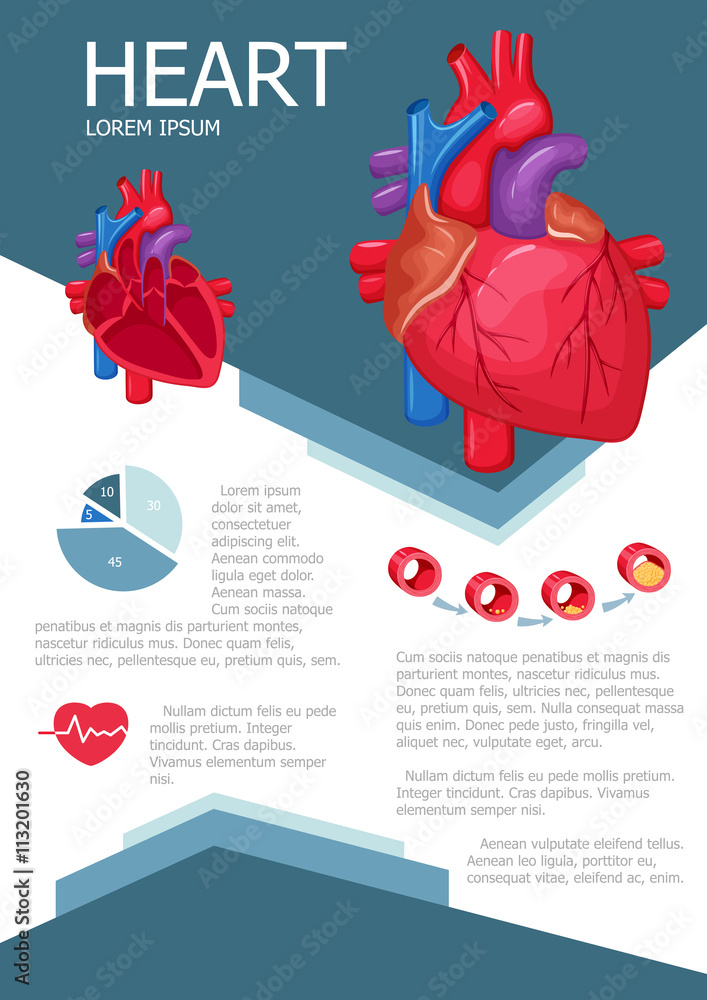 HEART
LOREM IPSUM

10
30
5
45

Lorem ipsum dolor sit amet, consectetuer adipiscing elit. Aenean commodo ligula eget dolor. Aenean massa. Cum sociis natoque penatibus et magnis dis parturient montes, nascetur ridiculus mus. Donec quam felis, ultricies nec, pellentesque eu, pretium quis, sem.

Nullam dictum felis eu pede mollis pretium. Integer tincidunt. Cras dapibus. Vivamus elementum semper nisi.

Cum sociis natoque penatibus et magnis dis parturient montes, nascetur ridiculus mus. Donec quam felis, ultricies nec, pellentesque eu, pretium quis, sem. Nulla consequat massa quis enim. Donec pede justo, fringilla vel, aliquet nec, vulputate eget, arcu.

Nullam dictum felis eu pede mollis pretium. Integer tincidunt. Cras dapibus. Vivamus elementum semper nisi.

Aenean vulputate eleifend tellus. Aenean leo ligula, porttitor eu, consequat vitae, eleifend ac, enim.

Adobe Stock | #113201630