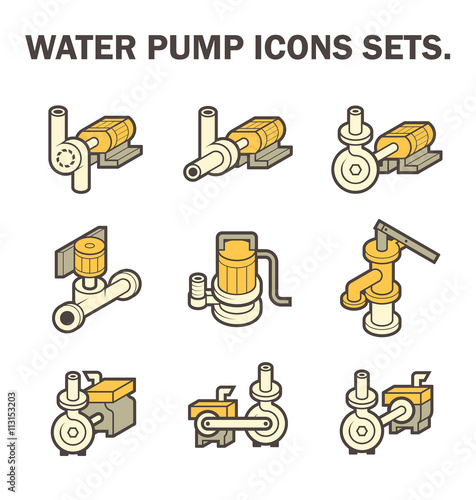 WATER PUMP ICONS SETS.

Adobe Stock

Adobe Stock | #113153203