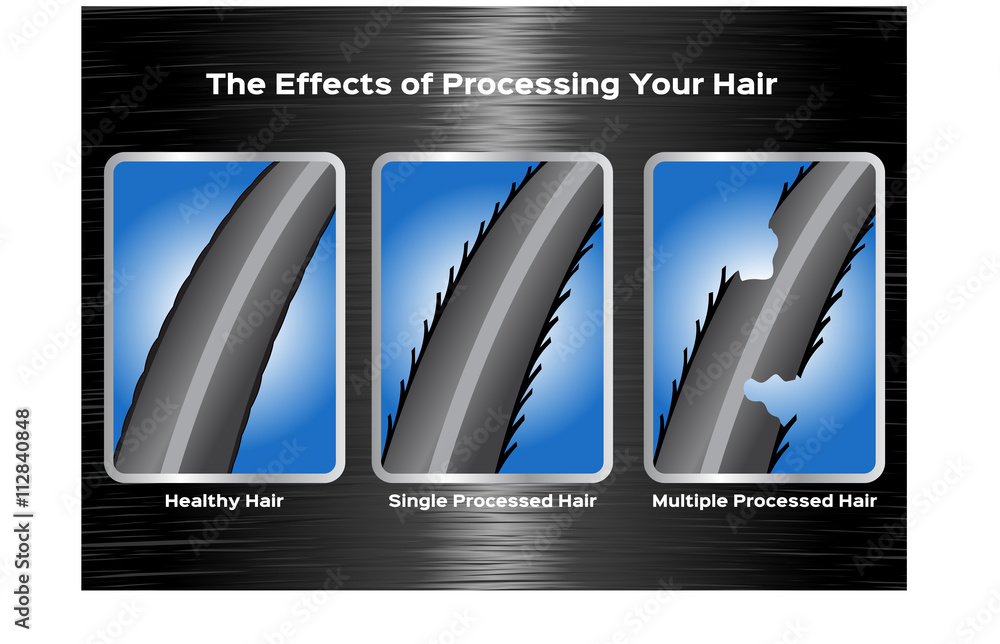 The Effects of Processing Your Hair

Healthy Hair

Single Processed Hair

Multiple Processed Hair

Adobe Stock | #112840848