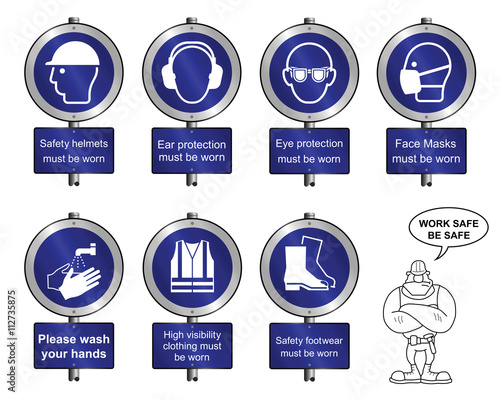 Safety helmets must be worn

Ear protection must be worn

Eye protection must be worn

Face Masks must be worn

Please wash your hands

High visibility clothing must be worn

Safety footwear must be worn

WORK SAFE BE SAFE

Adobe Stock | #112735875