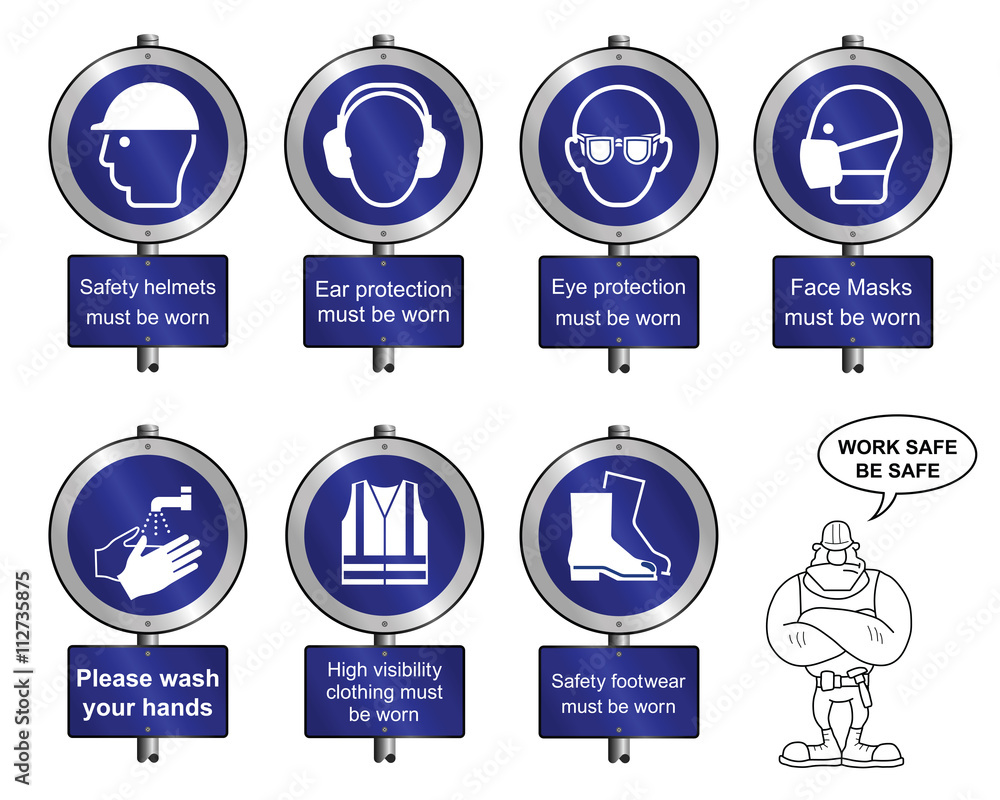 Safety helmets must be worn

Ear protection must be worn

Eye protection must be worn

Face Masks must be worn

Please wash your hands

High visibility clothing must be worn

Safety footwear must be worn

WORK SAFE BE SAFE

Adobe Stock | #112735875