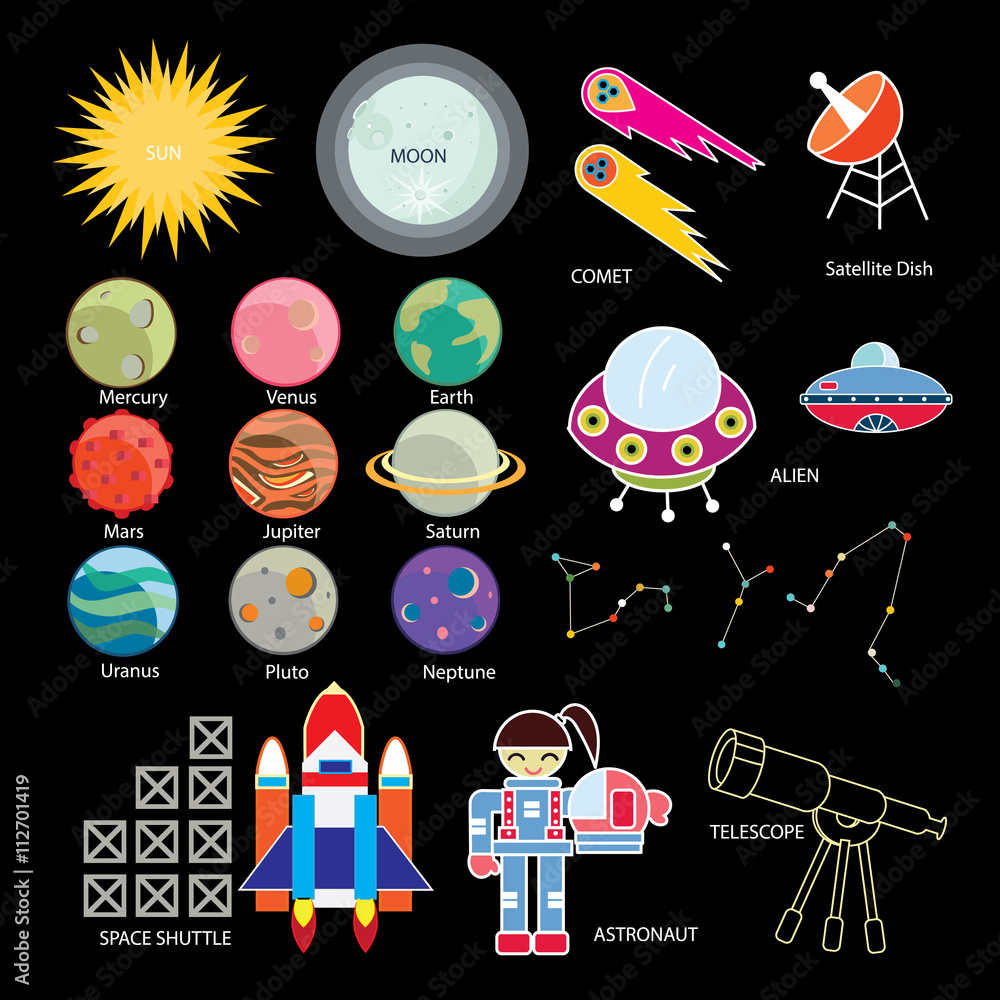 SUN
MOON
COMET
Satellite Dish
Mercury
Venus
Earth
Mars
Jupiter
Saturn
Uranus
Pluto
Neptune
ALIEN
SPACE SHUTTLE
ASTRONAUT
TELESCOPE
Adobe Stock | #112701419