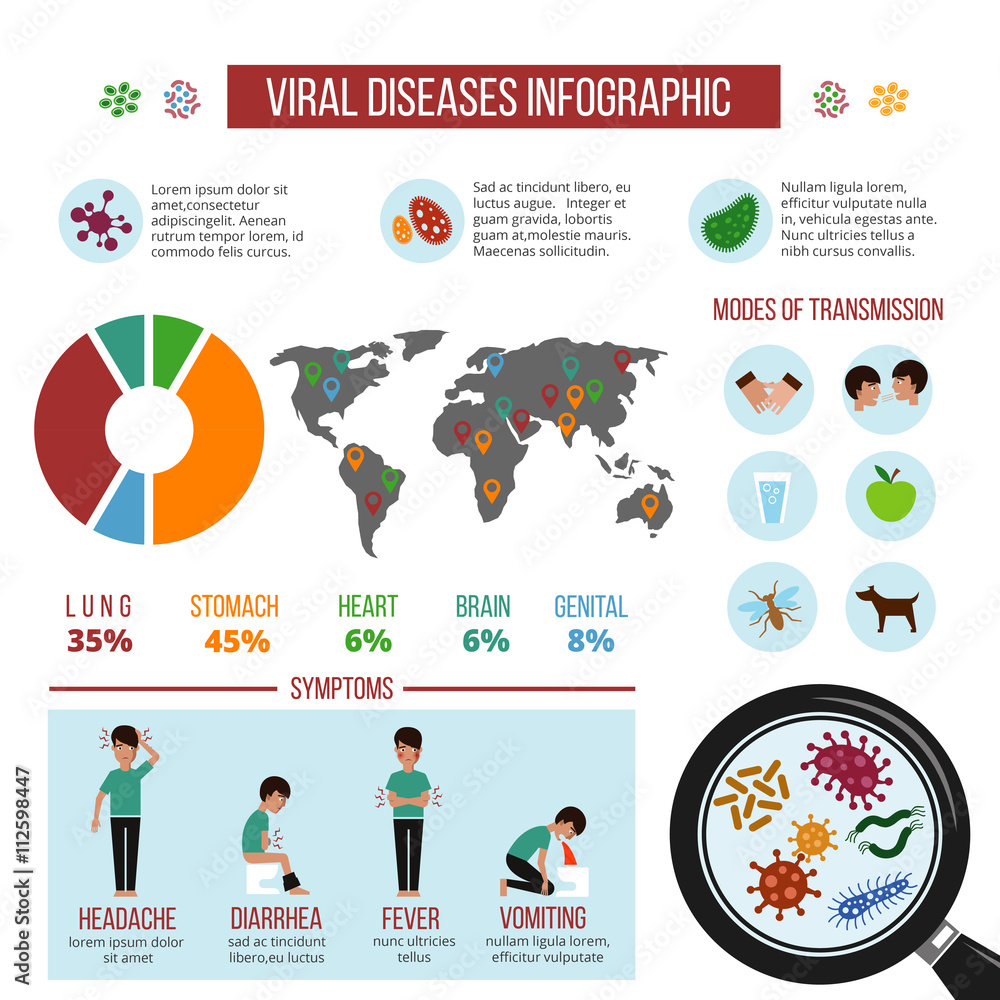 VIRAL DISEASES INFOGRAPHIC

Lorem ipsum dolor sit amet,consectetur adipiscingelit. Aenean rutrum tempor lorem, id commodo felis curcus.

Sad ac tincidunt libero, eu luctus augue. Integer et guam gravida, lobortis guam at,molestie mauris. Maecenas sollicitudin.

Nullam ligula lorem, efficitur vulputate nulla in, vehicula egestas ante. Nunc ultricies tellus a nibh cursus convallis.

MODES OF TRANSMISSION

LUNG 35%
STOMACH 45%
HEART 6%
BRAIN 6%
GENITAL 8%

SYMPTOMS

HEADACHE
lorem ipsum dolor sit amet

DIARRHEA
sad ac tincidunt libero,eu luctus

FEVER
nunc ultricies tellus

VOMITING
nullam ligula lorem, efficitur vulputate

Adobe Stock | #112598447