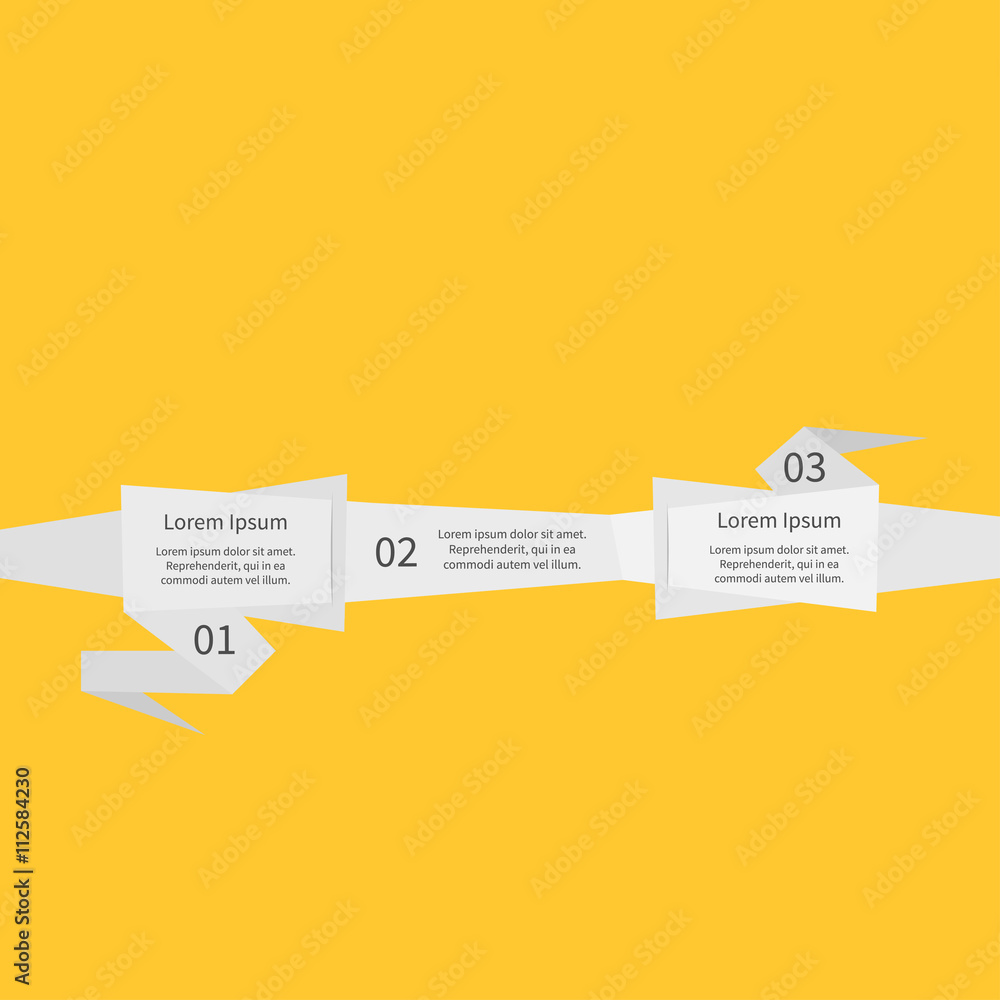 Lorem Ipsum
Lorem ipsum dolor sit amet. Reprehenderit, qui in ea commodi autem vel illum.

01

02
Lorem ipsum dolor sit amet. Reprehenderit, qui in ea commodi autem vel illum.

03
Lorem Ipsum
Lorem ipsum dolor sit amet. Reprehenderit, qui in ea commodi autem vel illum.

Adobe Stock | #112584230