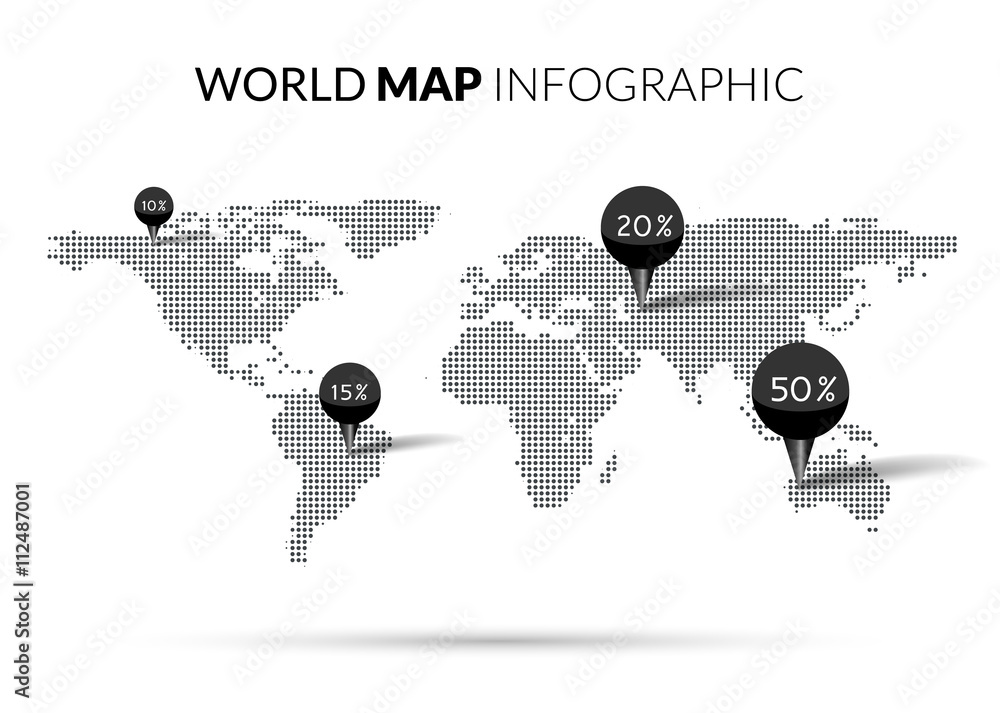 WORLD MAP INFOGRAPHIC

10%

20%

15%

50%

Adobe Stock | #112487001