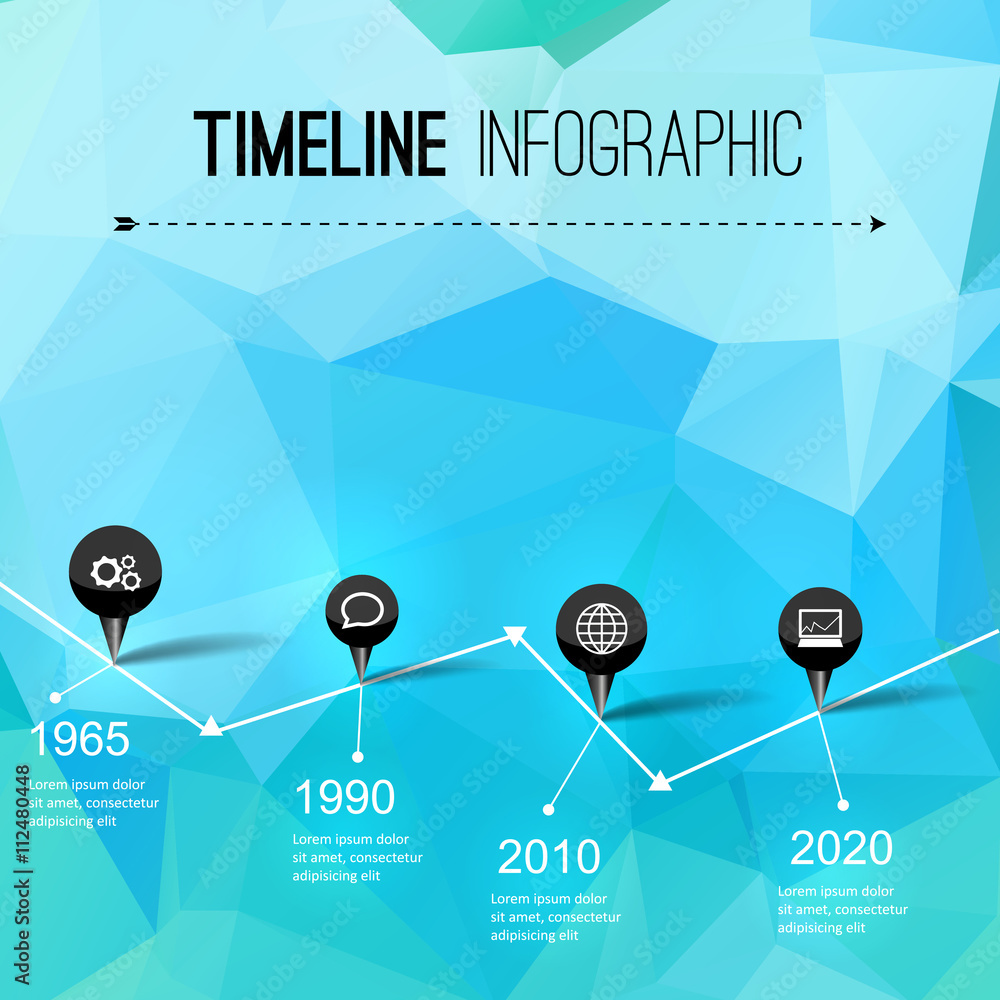 TIMELINE INFOGRAPHIC

1965
Lorem ipsum dolor sit amet, consectetur adipisicing elit

1990
Lorem ipsum dolor sit amet, consectetur adipisicing elit

2010
Lorem ipsum dolor sit amet, consectetur adipisicing elit

2020
Lorem ipsum dolor sit amet, consectetur adipisicing elit

Adobe Stock | #112480448