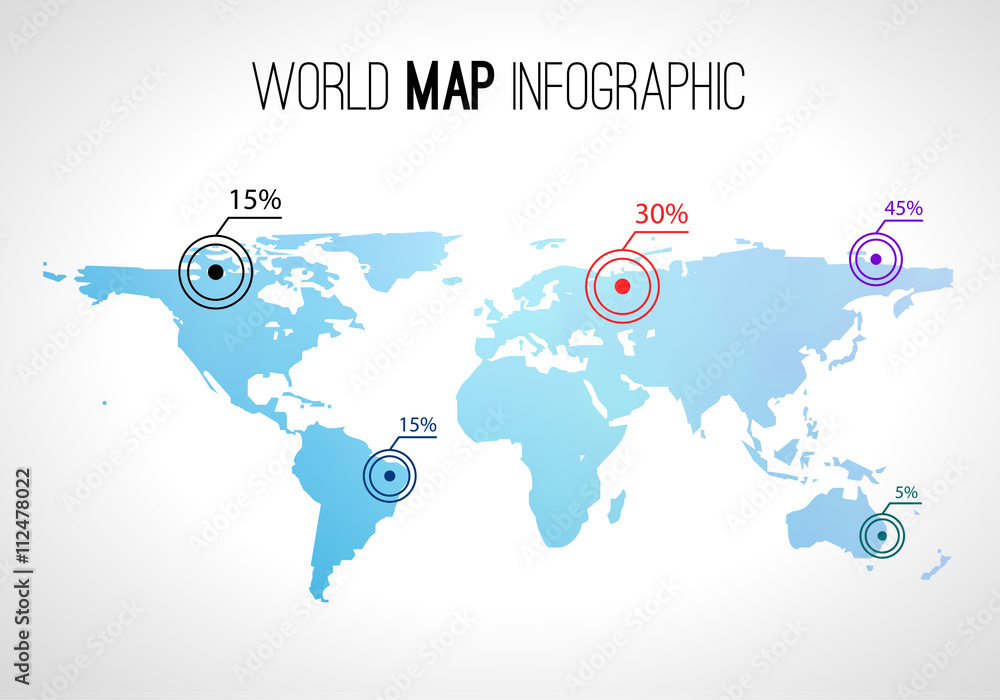 WORLD MAP INFOGRAPHIC

15%

30%

45%

15%

5%

Adobe Stock | #112478022