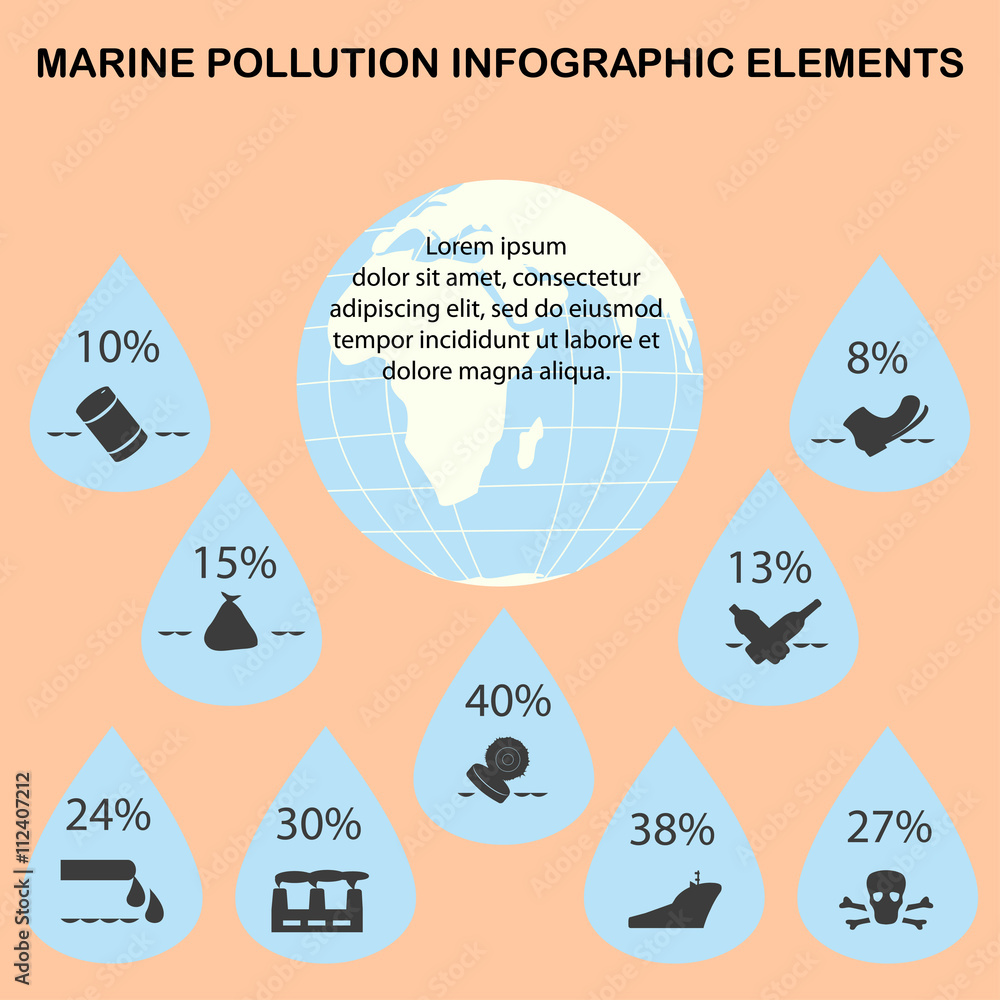 MARINE POLLUTION INFOGRAPHIC ELEMENTS

Lorem ipsum dolor sit amet, consectetur adipiscing elit, sed do eiusmod tempor incididunt ut labore et dolore magna aliqua.

10%

8%

15%

13%

40%

24%

30%

38%

27%

Adobe Stock | #112407212