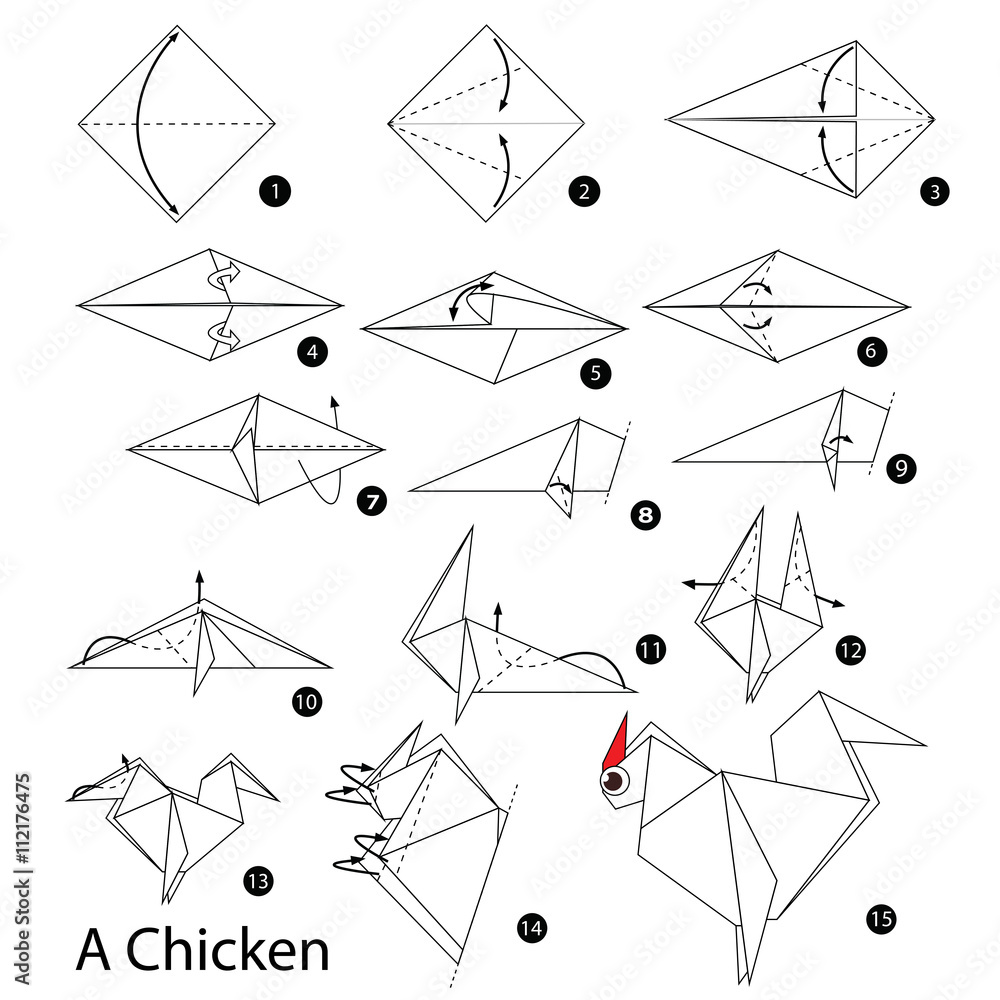 1
2
3
4
5
6
7
8
9
10
11
12
13
14
15
A Chicken
Adobe Stock | #112176475